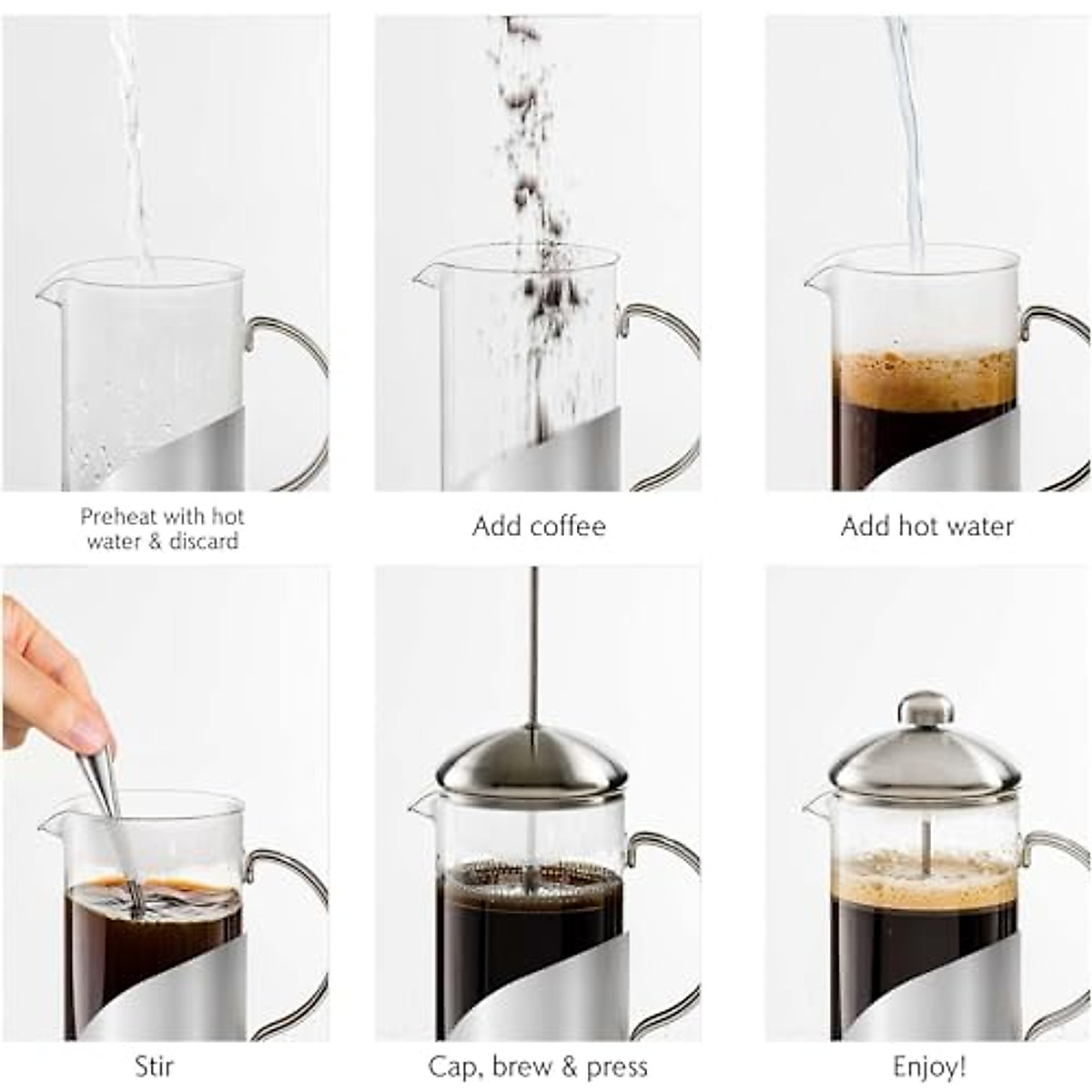 Preheat with hot water & discard

Add coffee

Add hot water

Stir

Cap, brew & press

Enjoy!