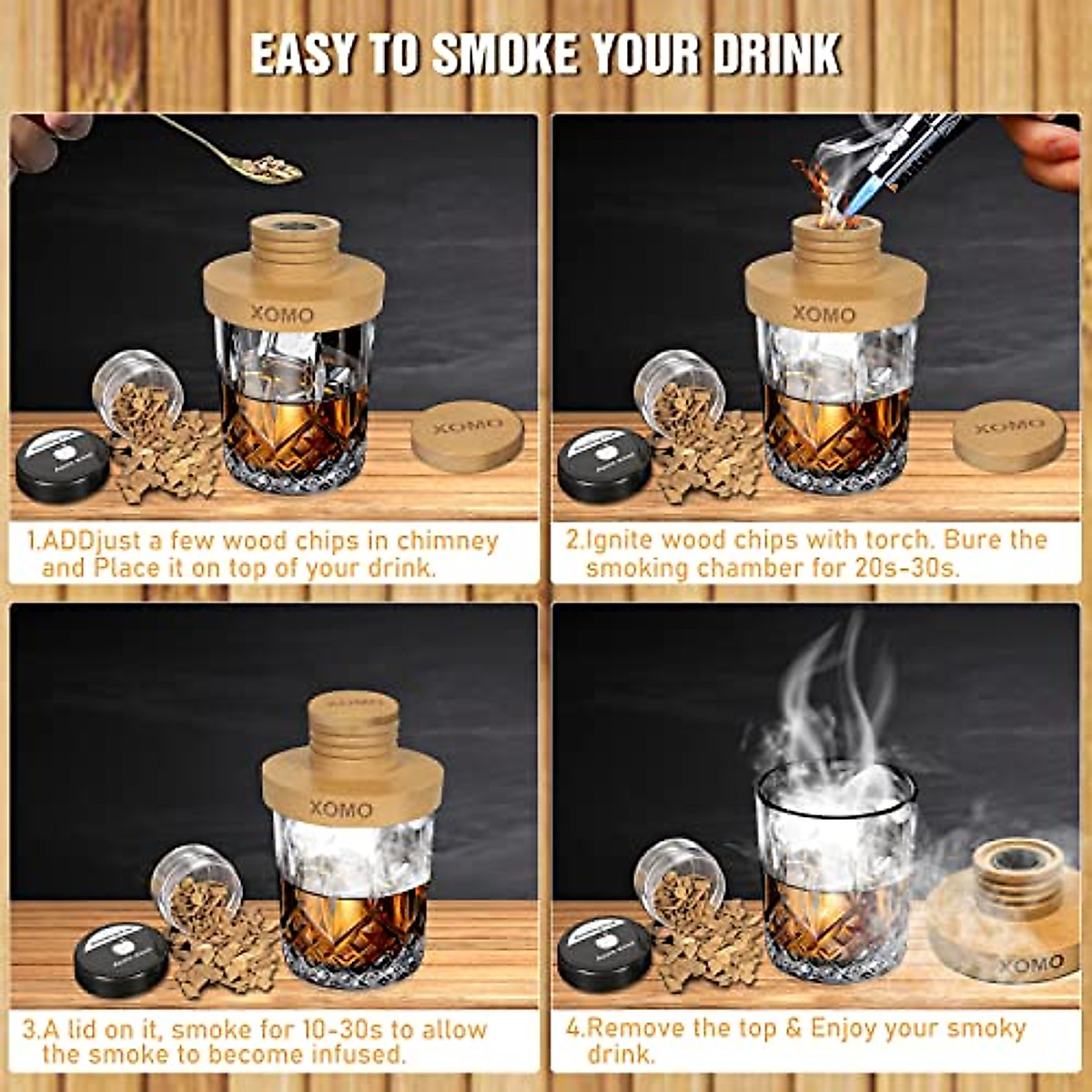 EASY TO SMOKE YOUR DRINK

XOMO

XOMO

1.ADDjust a few wood chips in chimney and Place it on top of your drink.

XOMO

XOMO

2.Ignite wood chips with torch. Bure the smoking chamber for 20s-30s.

XOMO

3.A lid on it, smoke for 10-30s to allow the smoke to become infused.

XOMO

4.Remove the top & Enjoy your smoky drink.