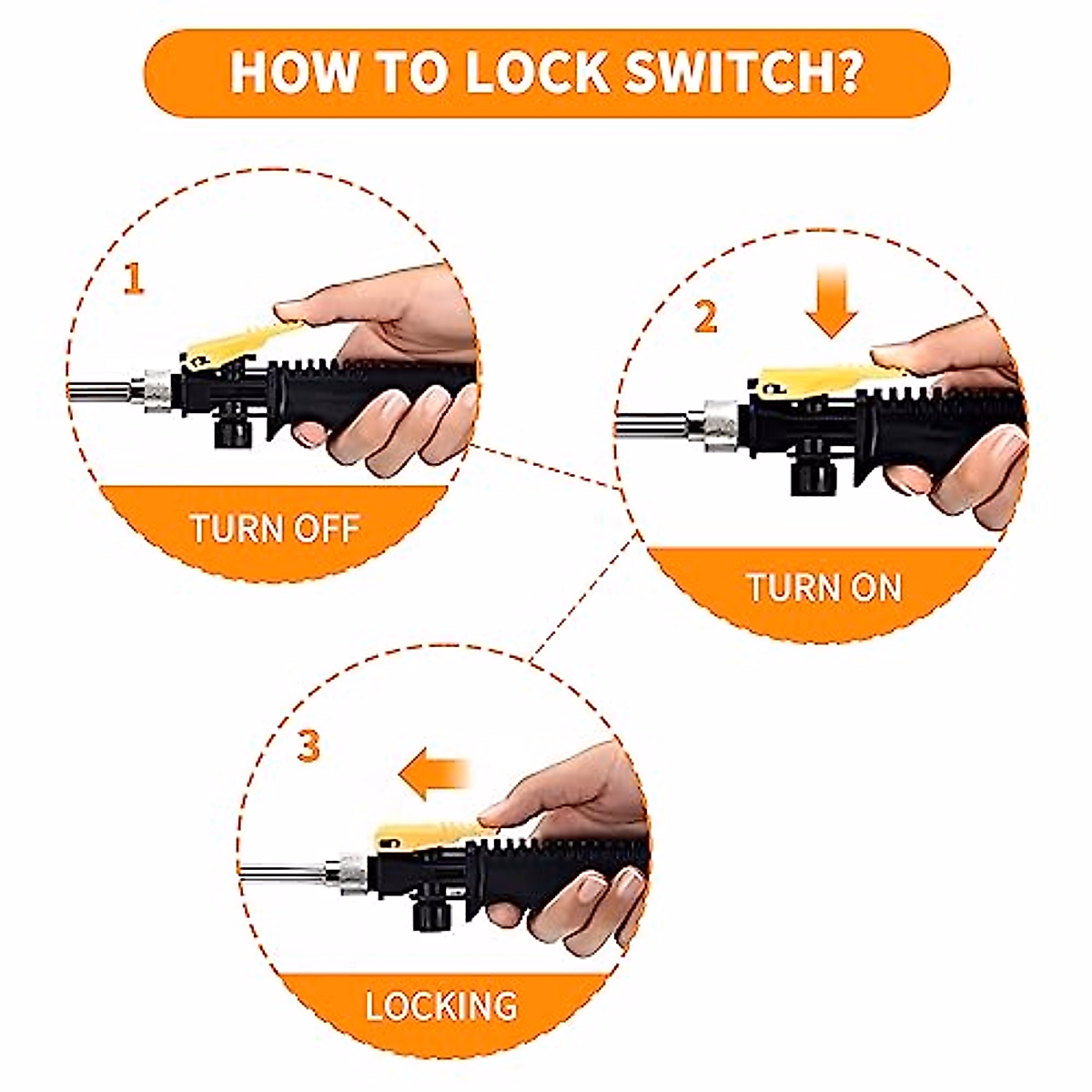 HOW TO LOCK SWITCH?

1

TURN OFF

2

TURN ON

3

LOCKING