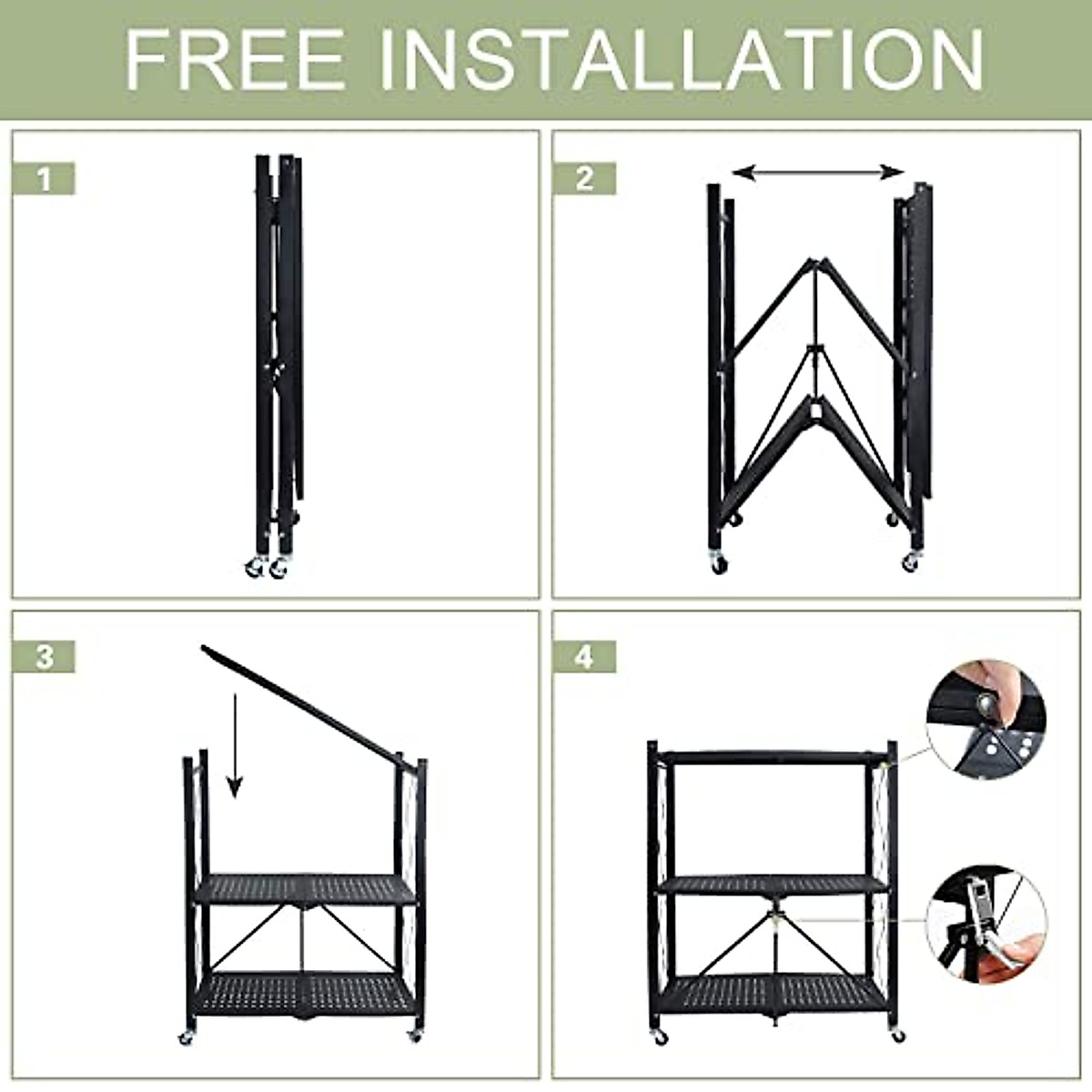 FREE INSTALLATION

1

2

3

4