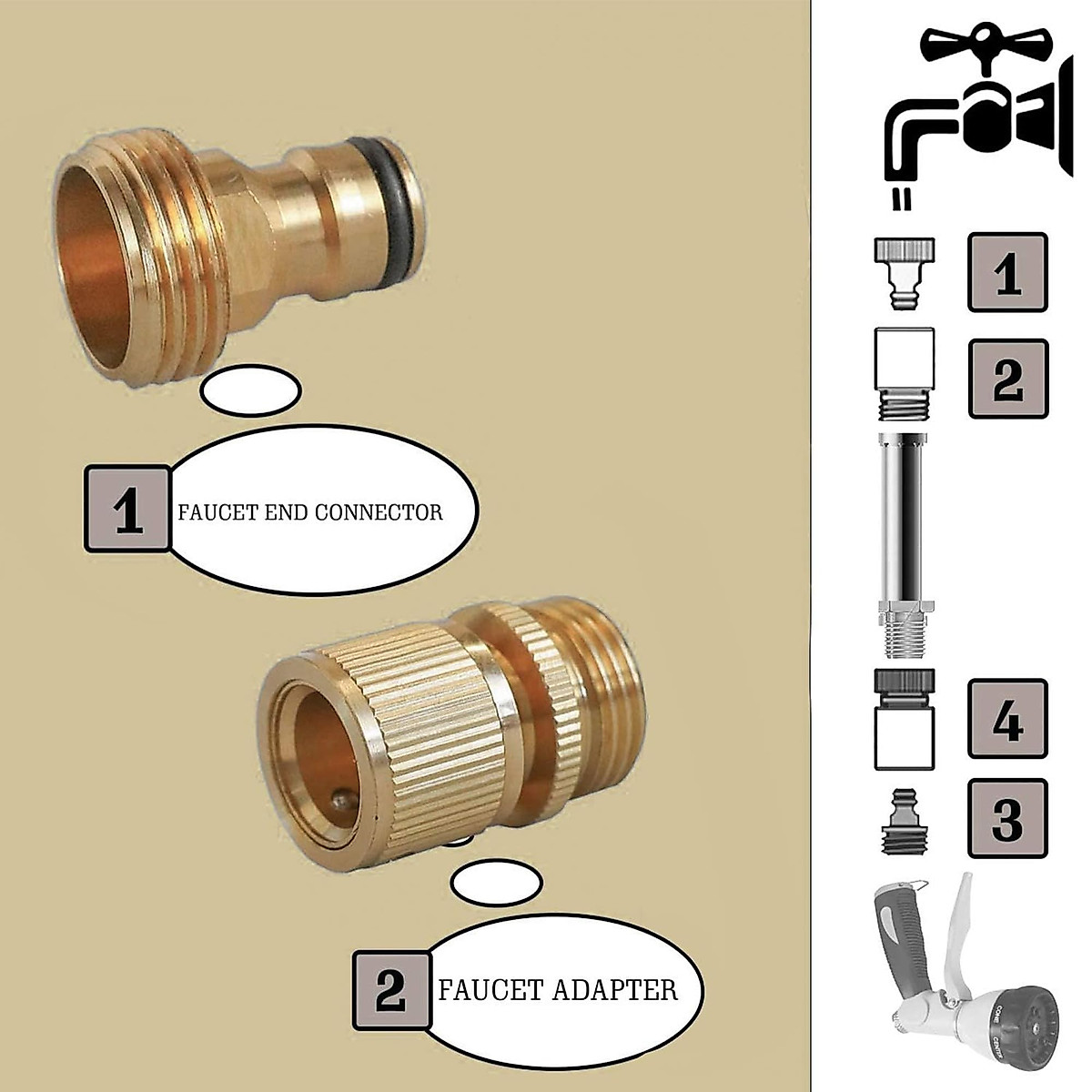 1

FAUCET END CONNECTOR

2

FAUCET ADAPTER

1

2

4

3

CONE

CENTER