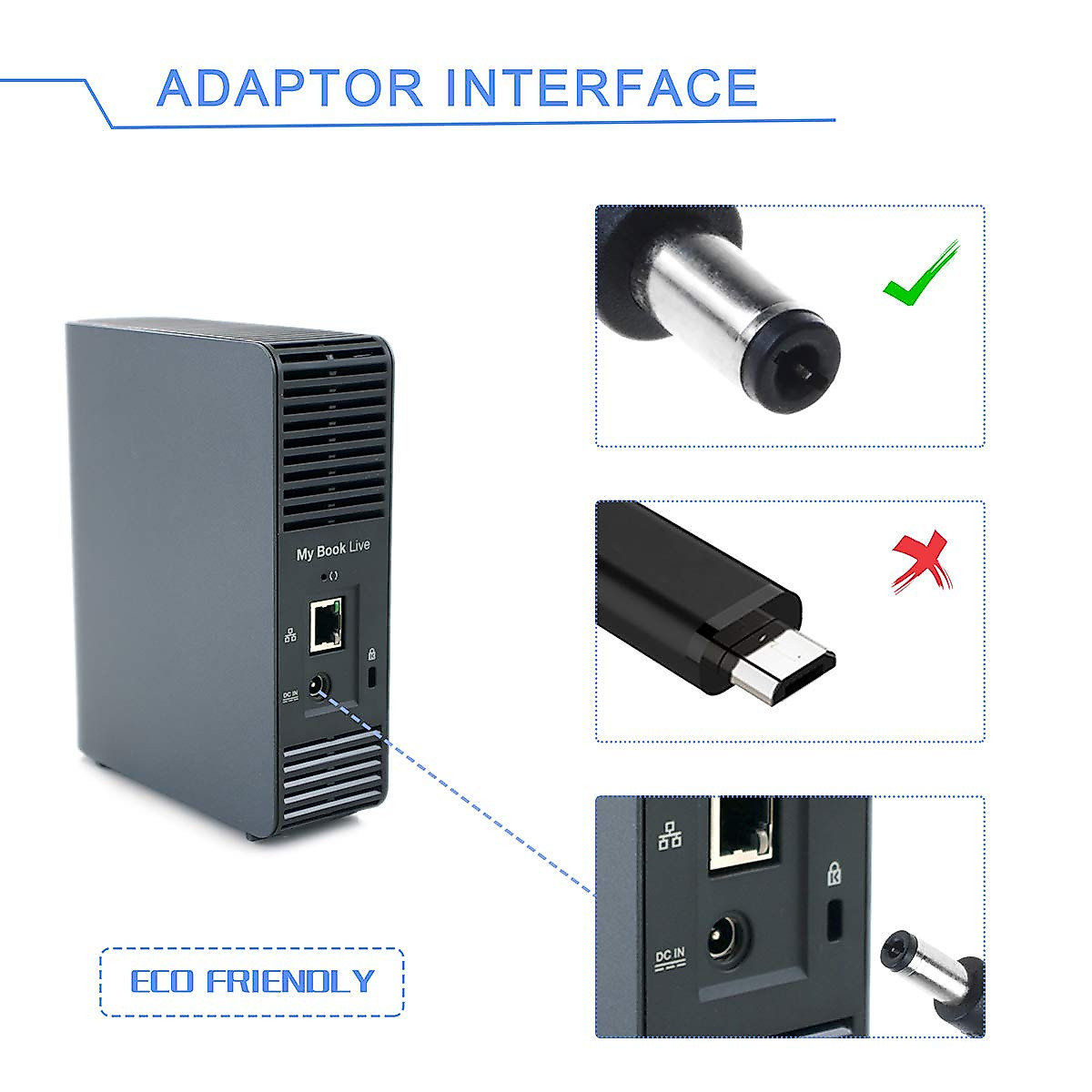 ADAPTOR INTERFACE

My Book Live

DC IN

DC IN

ECO FRIENDLY