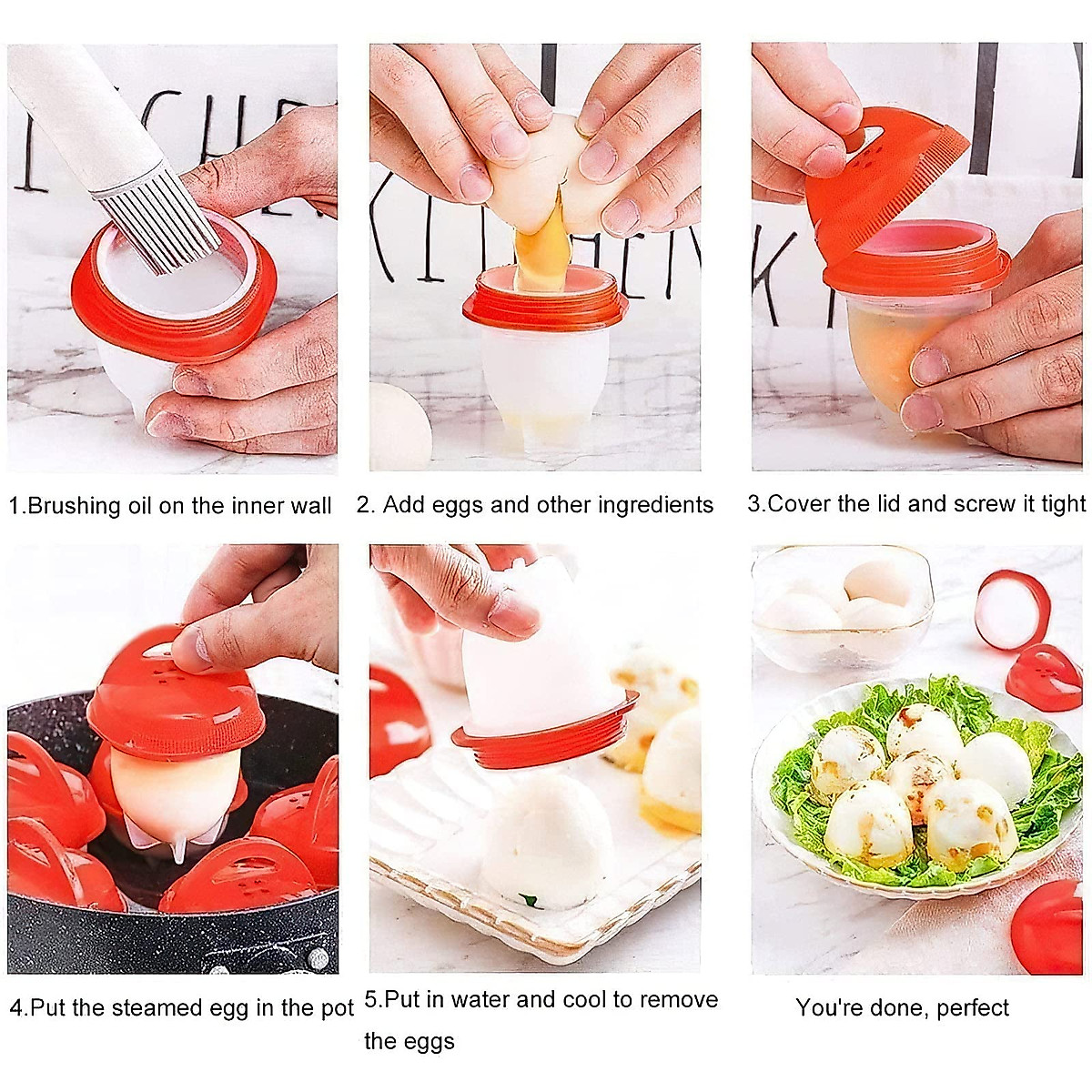 1.Brushing oil on the inner wall

2. Add eggs and other ingredients

3.Cover the lid and screw it tight

4.Put the steamed egg in the pot

5.Put in water and cool to remove the eggs

You're done, perfect