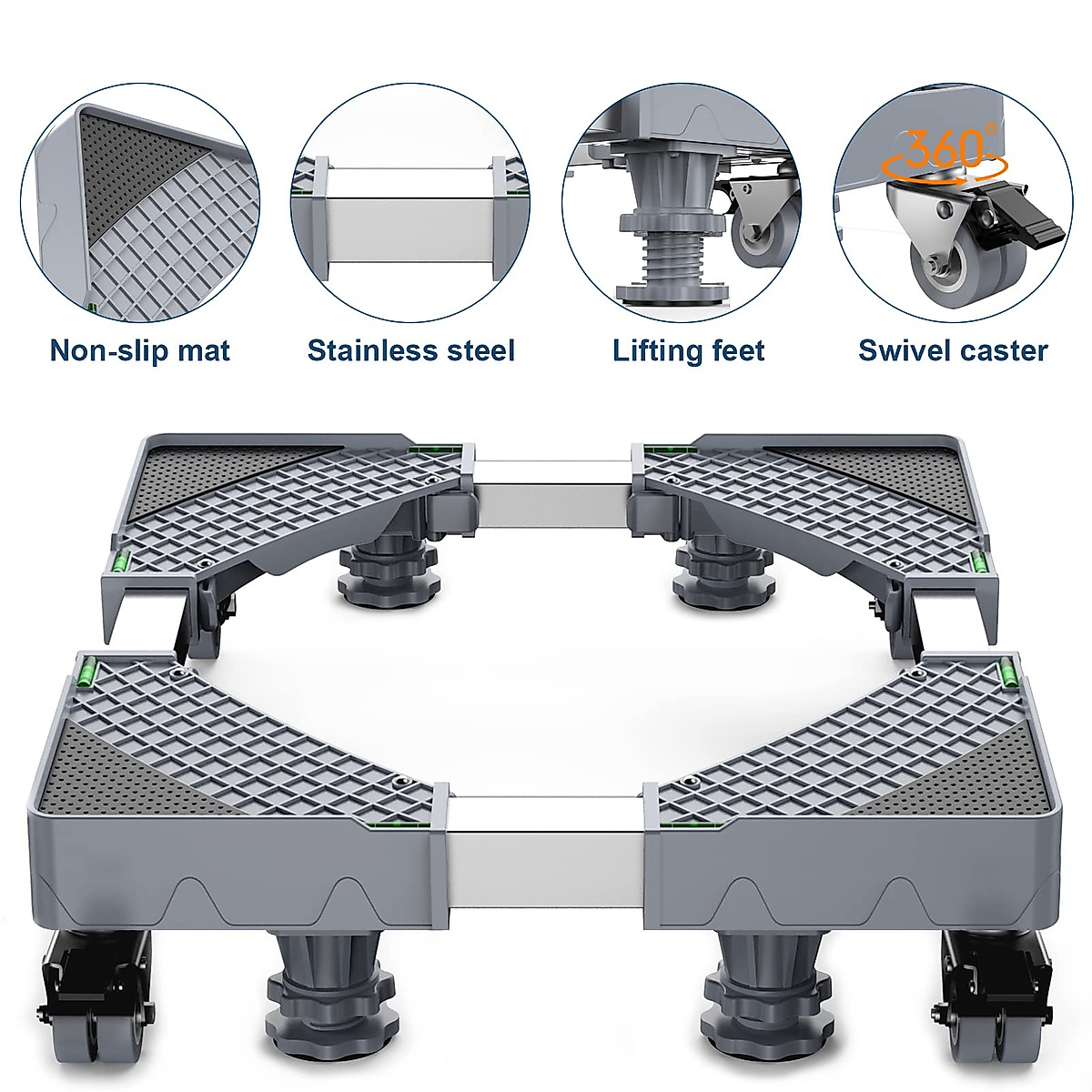 360°

Non-slip mat

Stainless steel

Lifting feet

Swivel caster