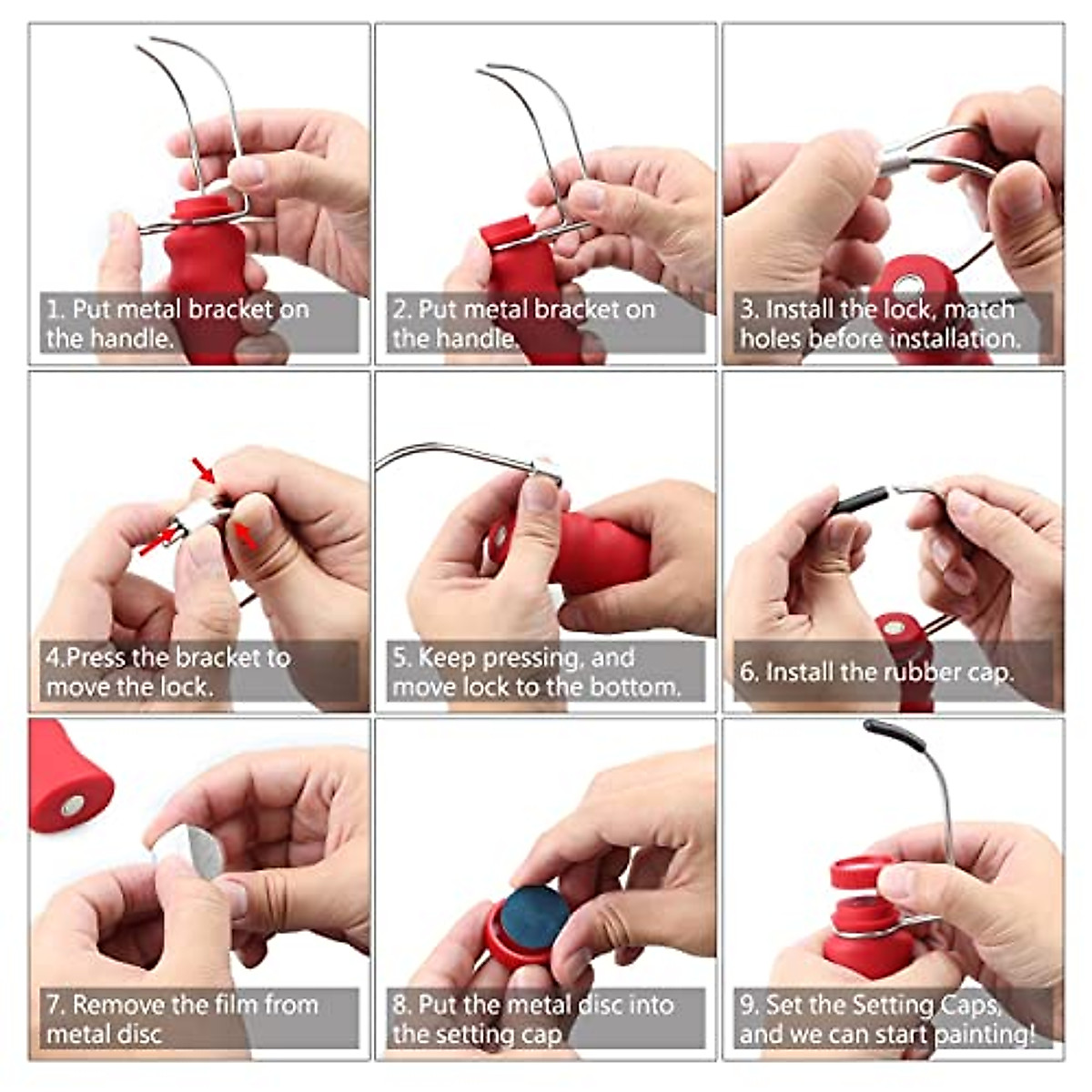 1. Put metal bracket on the handle.

2. Put metal bracket on the handle.

3. Install the lock, match holes before installation.

4.Press the bracket to move the lock.

5. Keep pressing, and move lock to the bottom.

6. Install the rubber cap.

7. Remove the film from metal disc

8. Put the metal disc into the setting cap

9. Set the Setting Caps, and we can start painting!