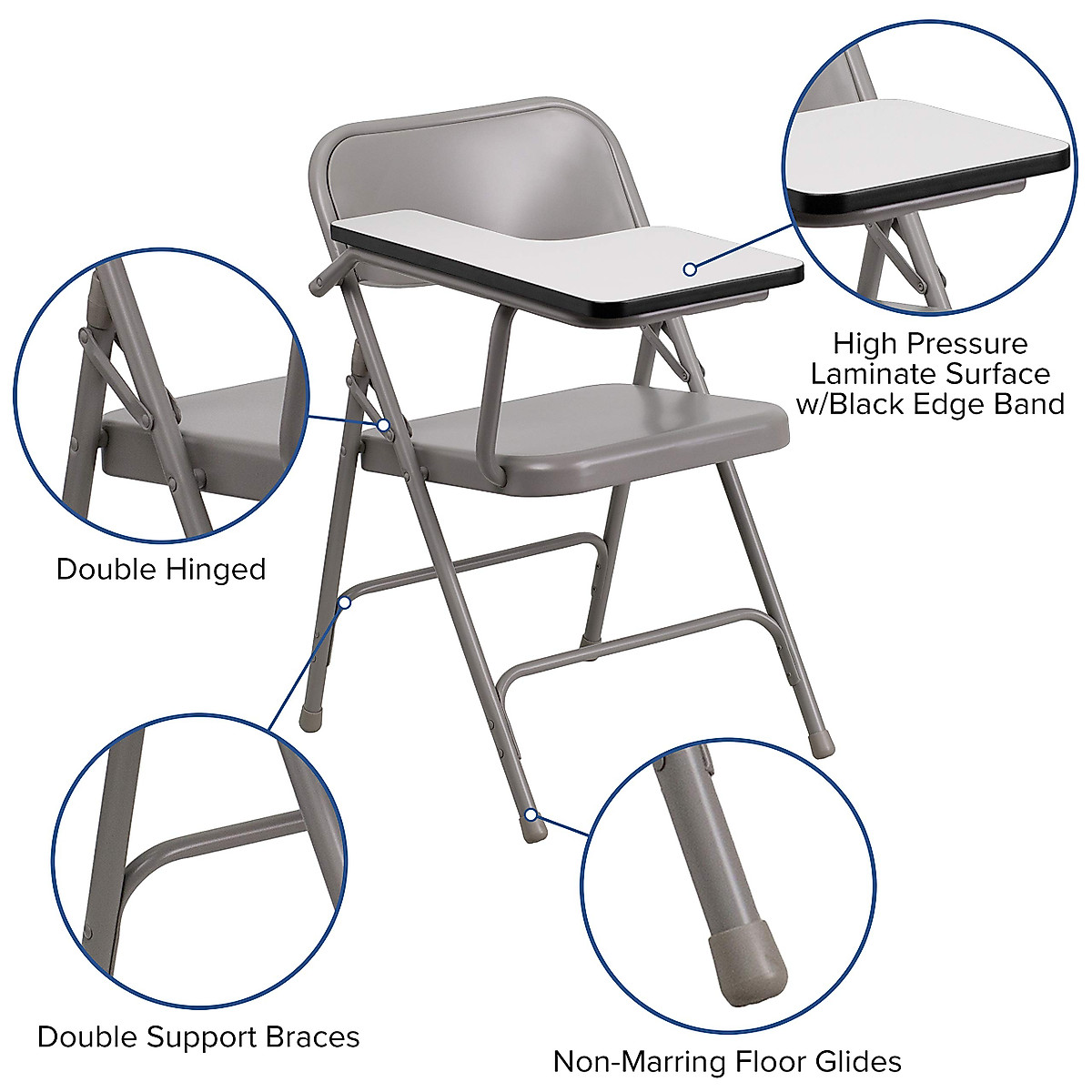 High Pressure Laminate Surface w/Black Edge Band

Double Hinged

Double Support Braces

Non-Marring Floor Glides