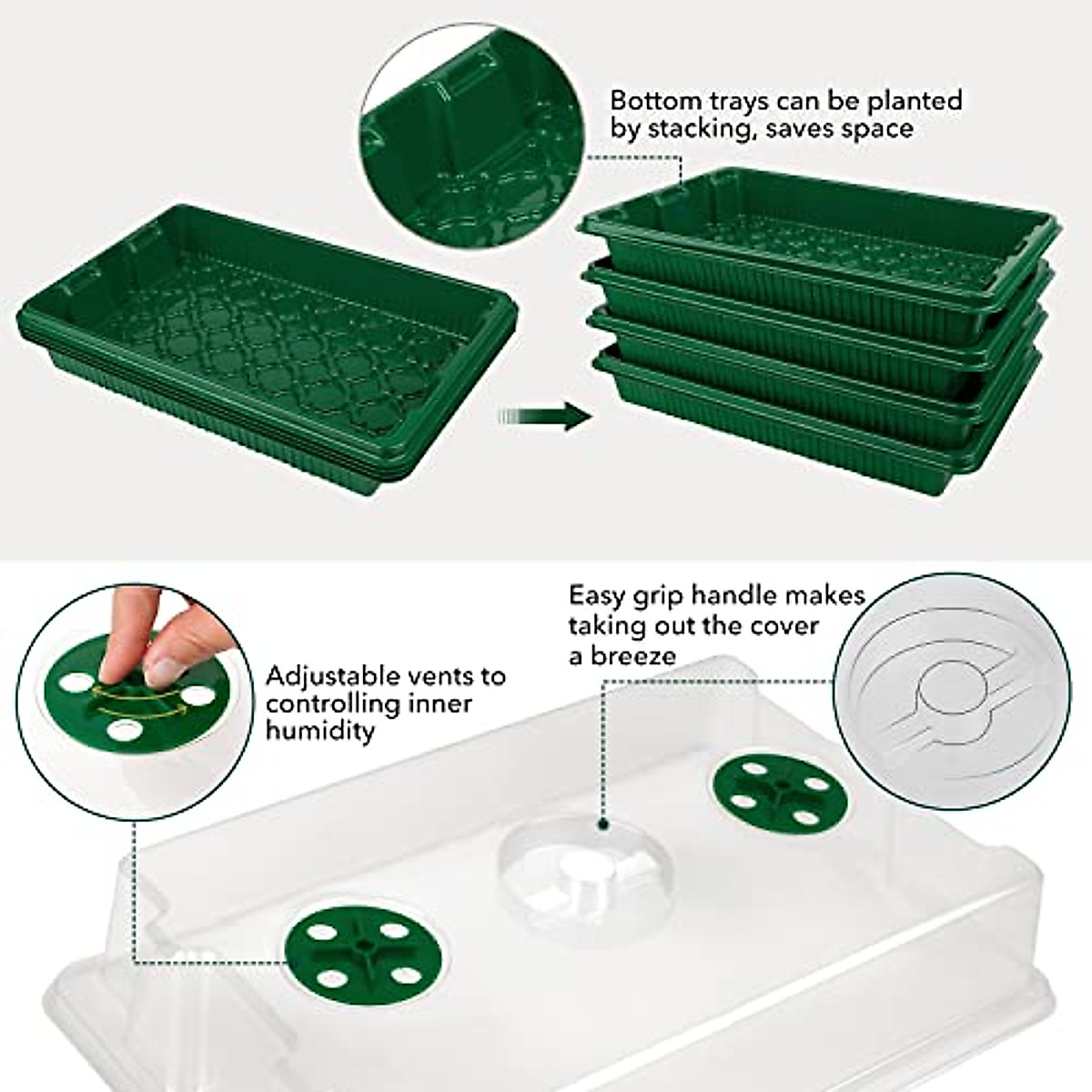 Bottom trays can be planted by stacking, saves space

Easy grip handle makes taking out the cover a breeze

Adjustable vents to controlling inner humidity