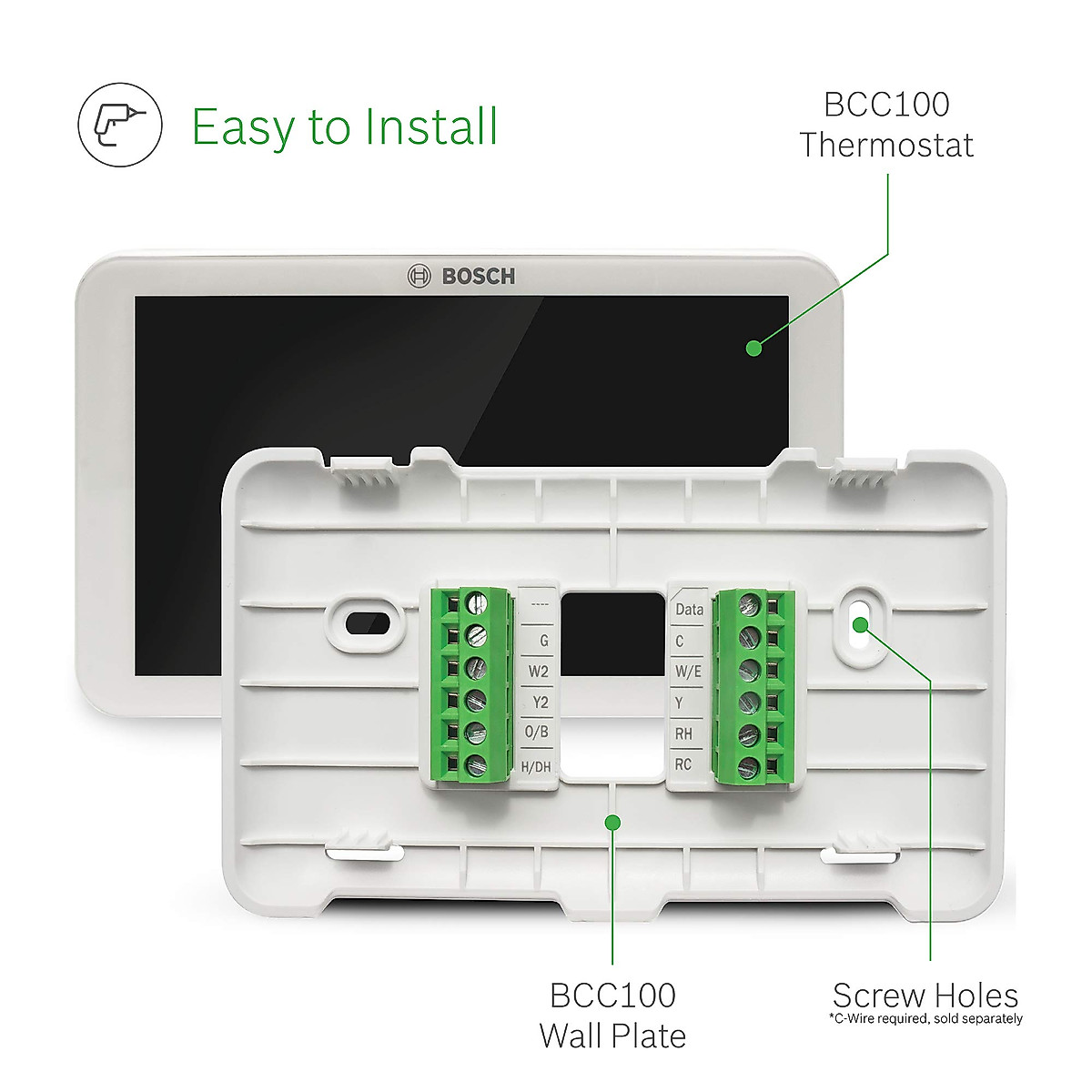 Easy to Install

BCC100 Thermostat

BOSCH

----
G
W2
Y2
O/B
H/DH

Data
C
W/E
Y
RH
RC

BCC100 Wall Plate

Screw Holes
*C-Wire required, sold separately