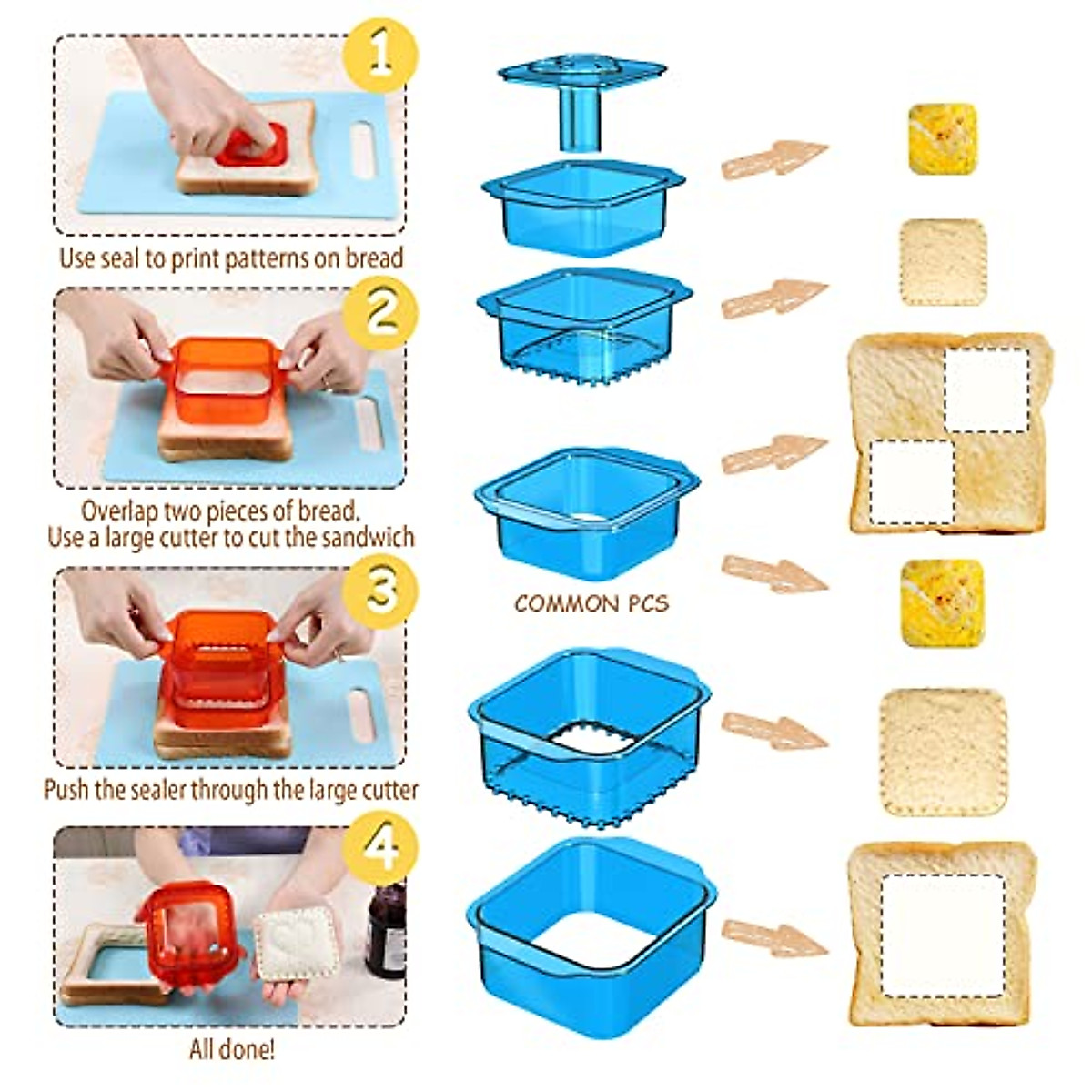 1
Use seal to print patterns on bread

2
Overlap two pieces of bread.
Use a large cutter to cut the sandwich

3
Push the sealer through the large cutter

4
All done!

COMMON PCS