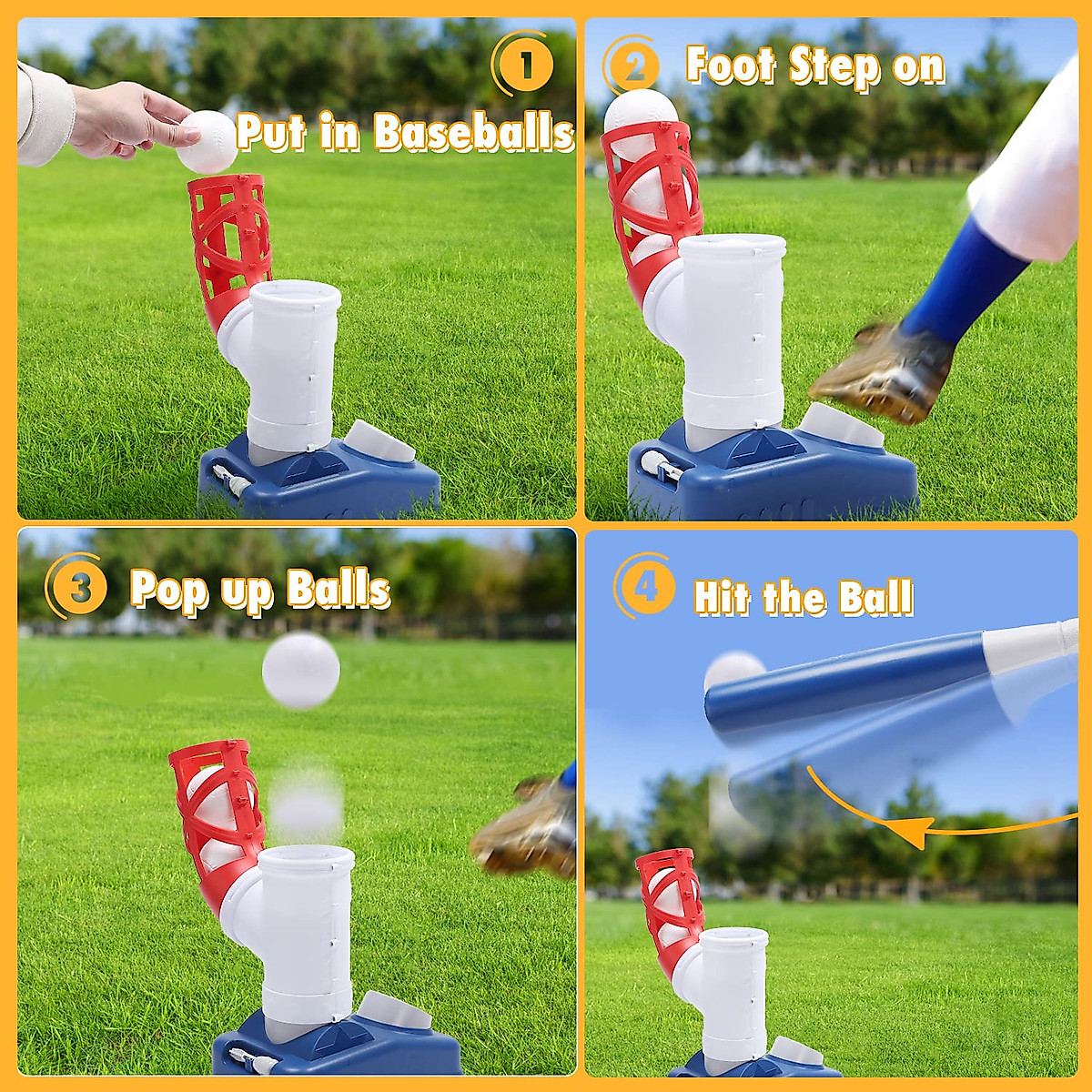 1 Put in Baseballs

2 Foot Step on

3 Pop up Balls

4 Hit the Ball