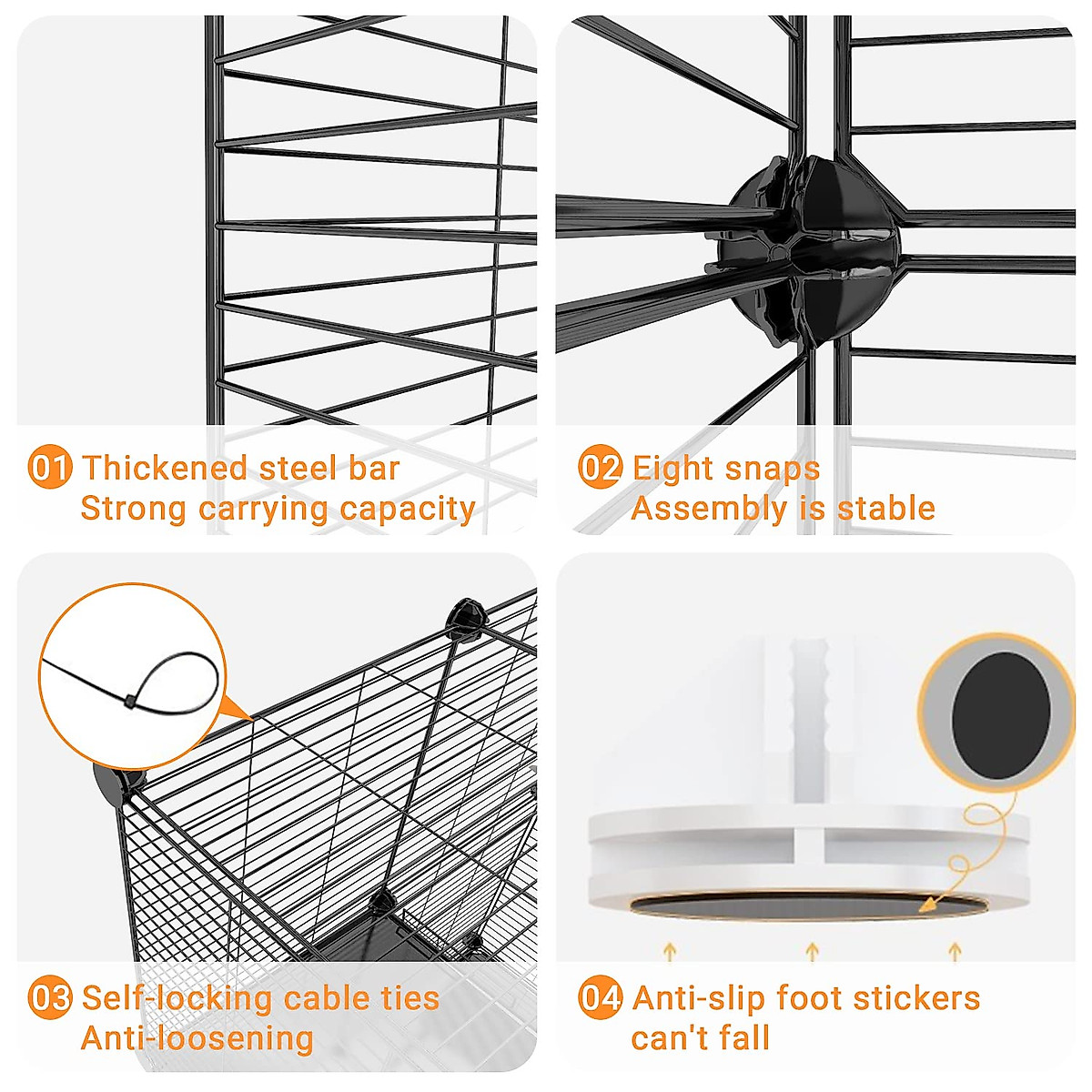 01 Thickened steel bar
Strong carrying capacity

02 Eight snaps
Assembly is stable

03 Self-locking cable ties
Anti-loosening

04 Anti-slip foot stickers
can't fall