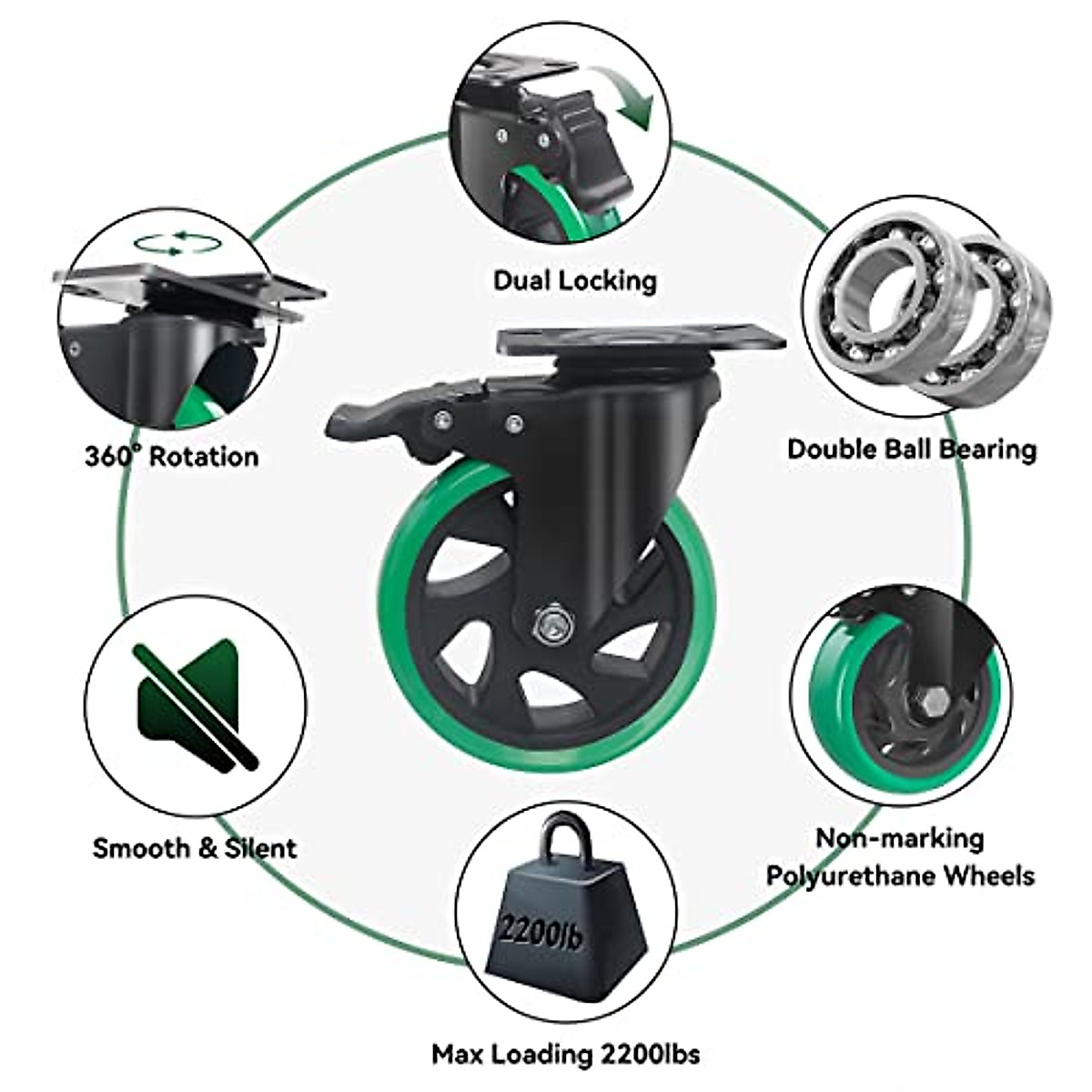 Dual Locking

360° Rotation

Double Ball Bearing

Smooth & Silent

Non-marking Polyurethane Wheels

2200lb

Max Loading 2200lbs