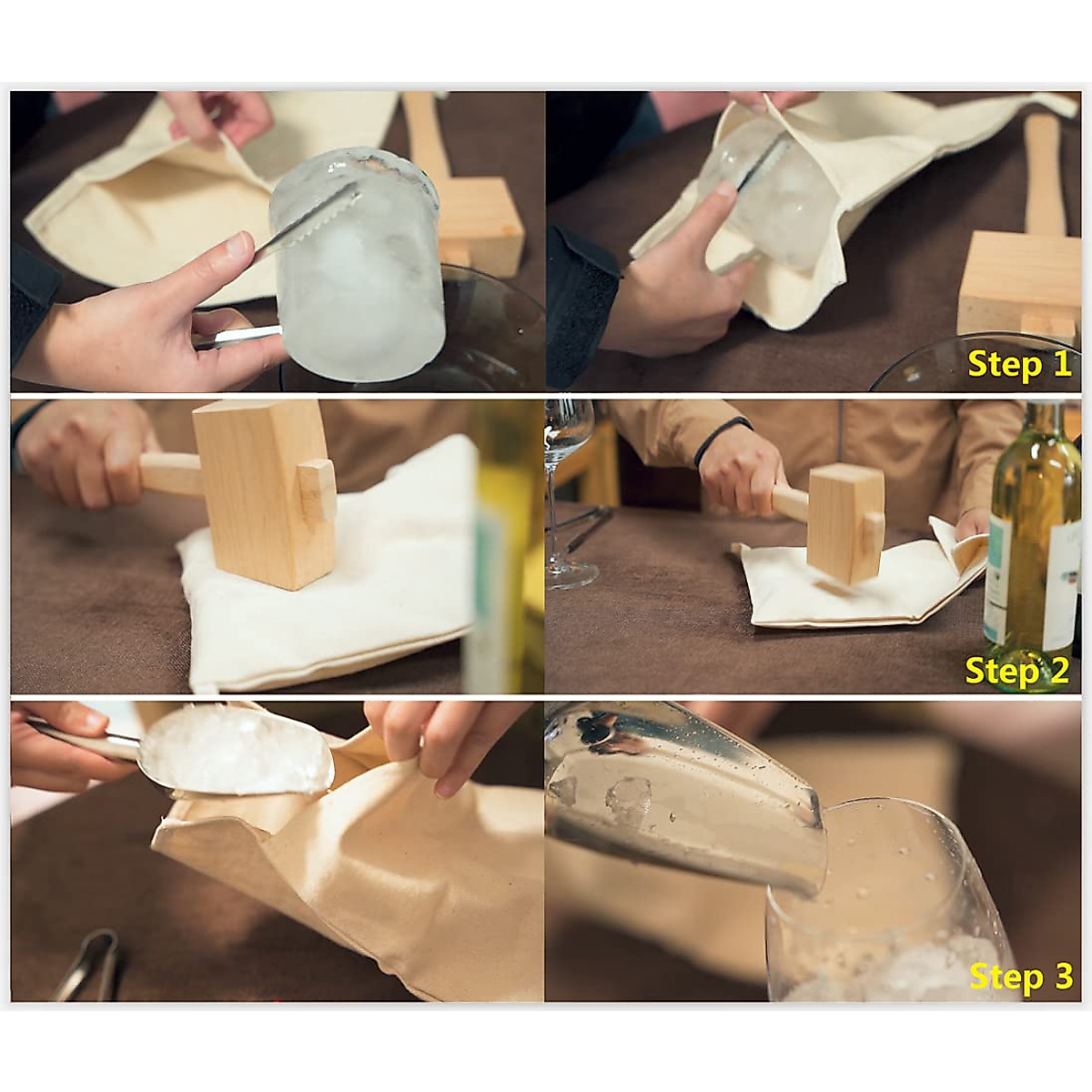 Step 1

Step 2

Step 3