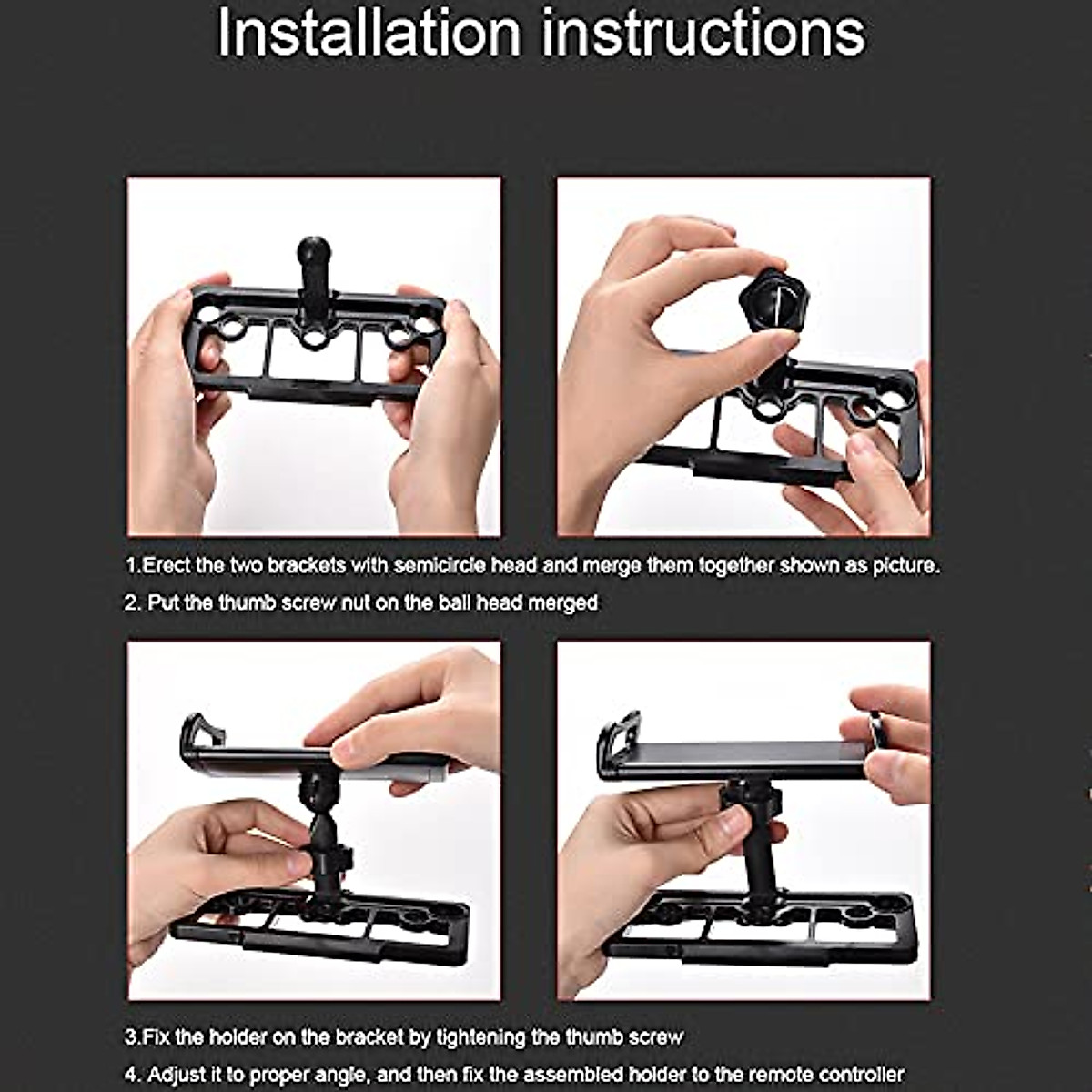 Installation instructions

1.Erect the two brackets with semicircle head and merge them together shown as picture.

2. Put the thumb screw nut on the ball head merged

3.Fix the holder on the bracket by tightening the thumb screw

4. Adjust it to proper angle, and then fix the assembled holder to the remote controller