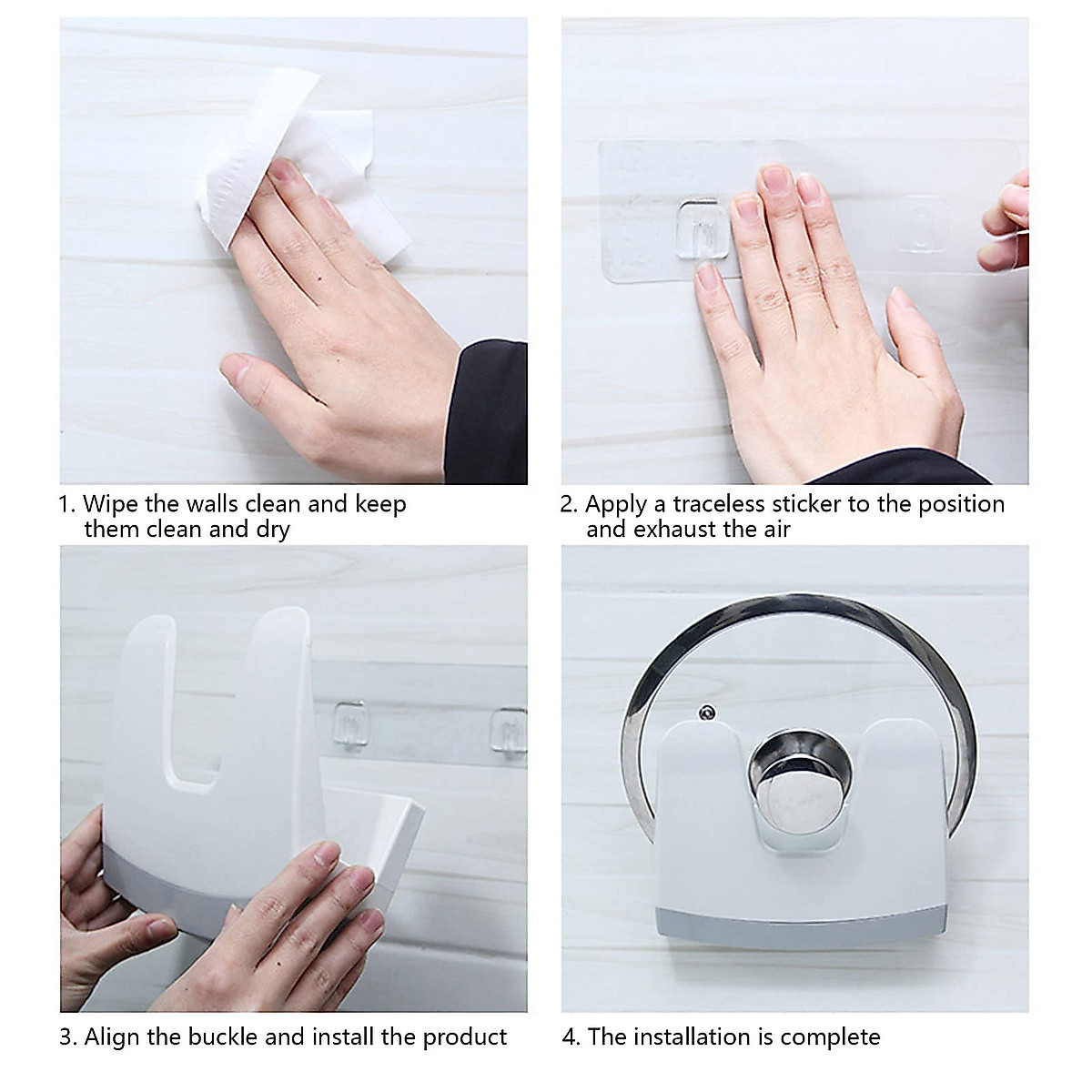 1. Wipe the walls clean and keep them clean and dry

2. Apply a traceless sticker to the position and exhaust the air

3. Align the buckle and install the product

4. The installation is complete