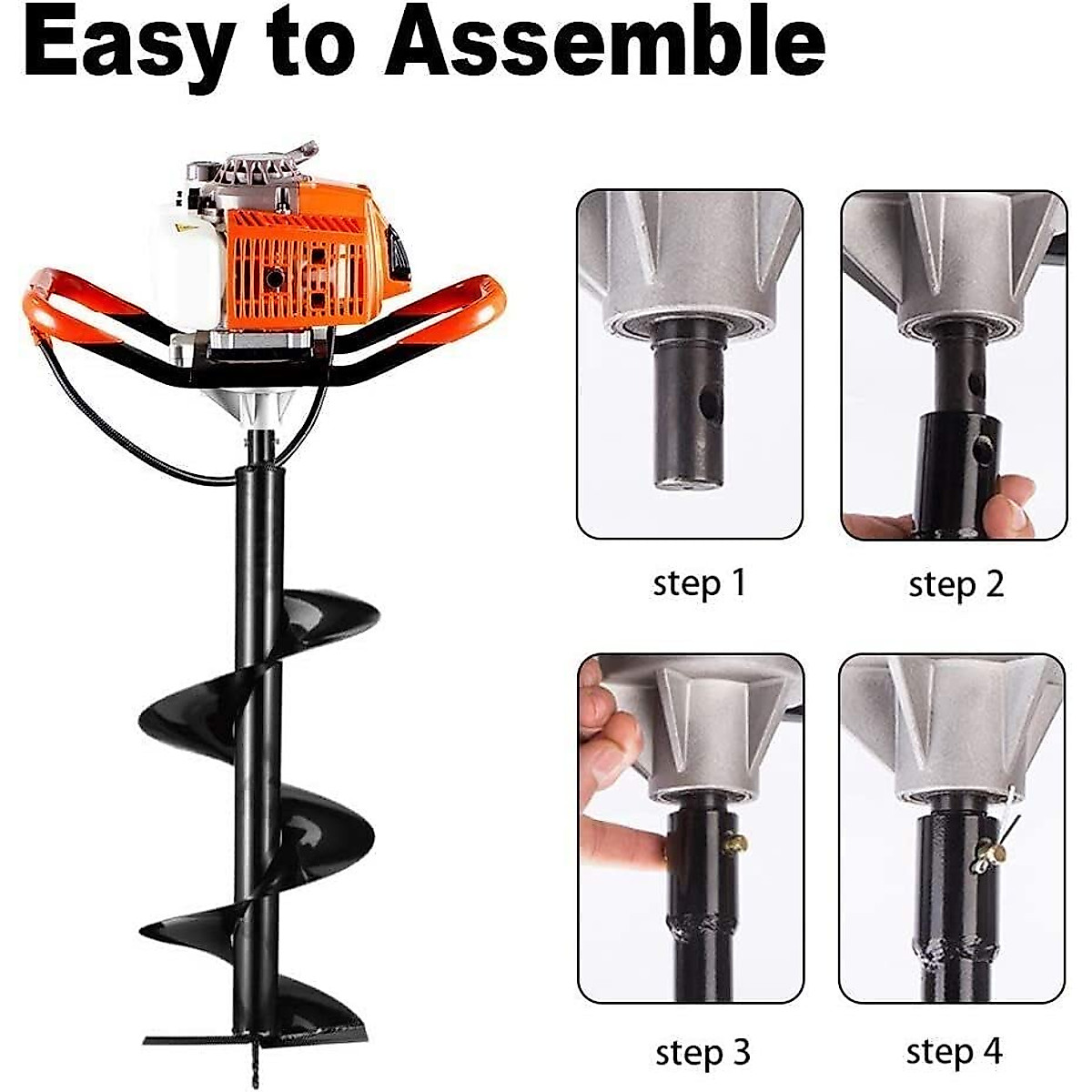 Easy to Assemble

step 1

step 2

step 3

step 4