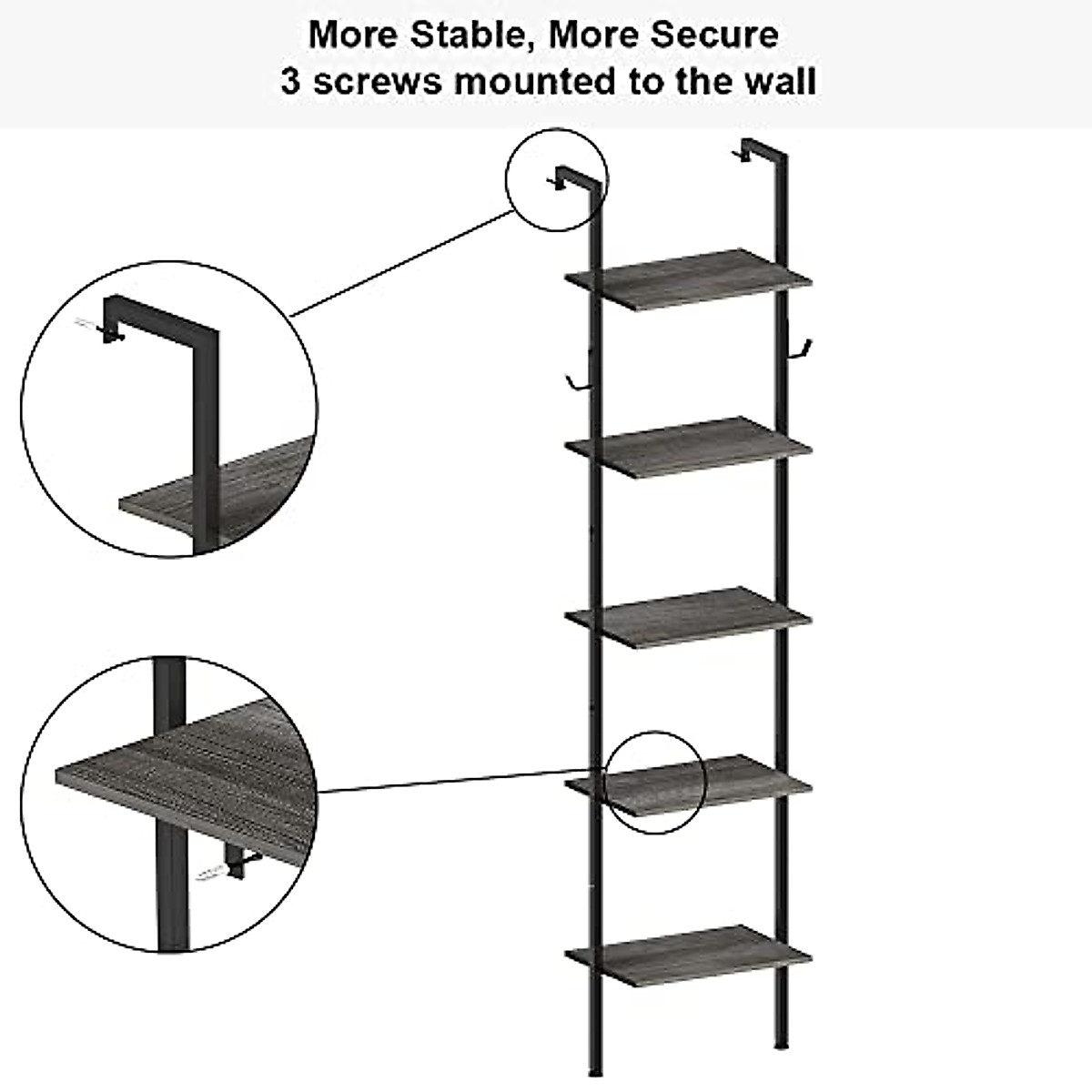 More Stable, More Secure
3 screws mounted to the wall