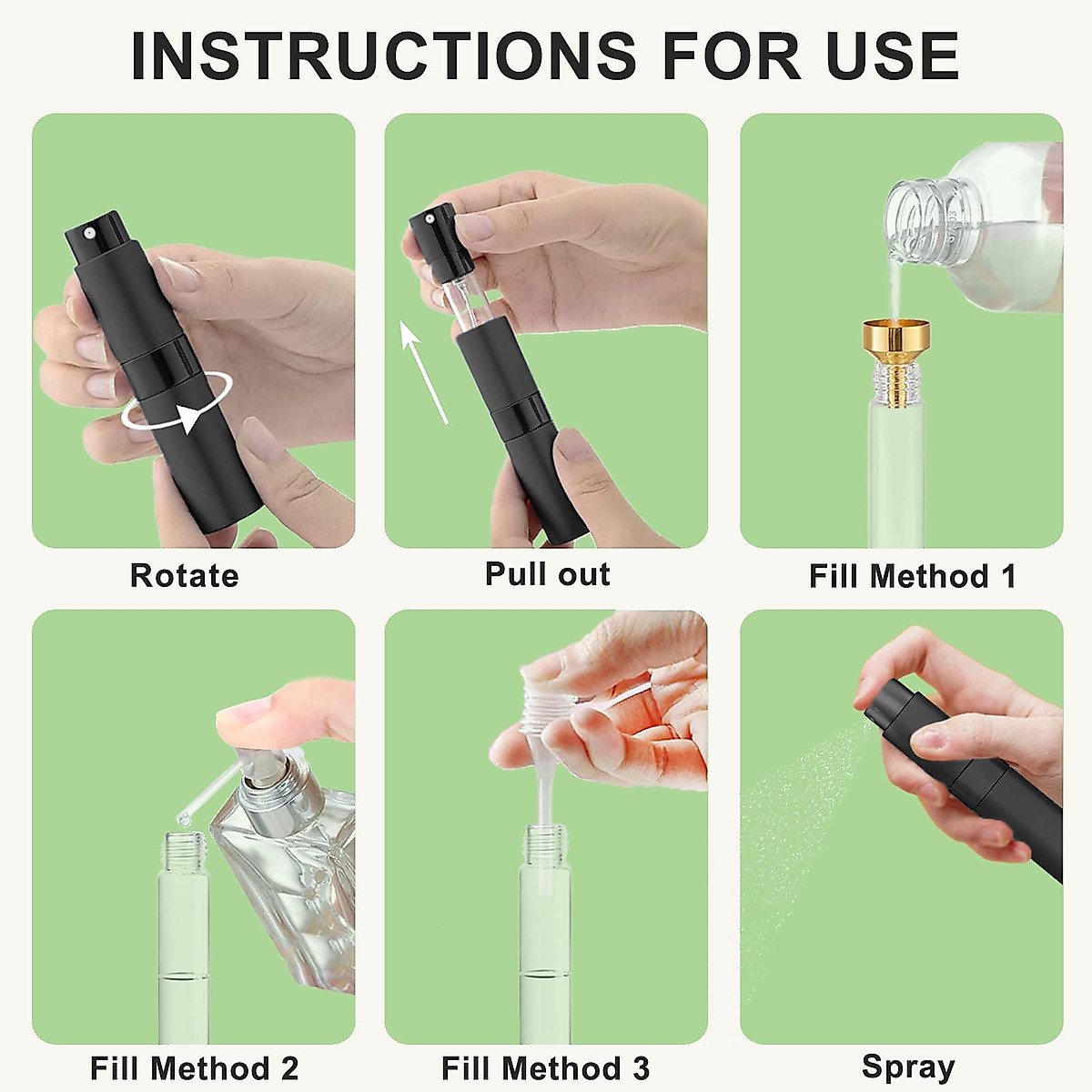 INSTRUCTIONS FOR USE

Rotate

Pull out

Fill Method 1

Fill Method 2

Fill Method 3

Spray