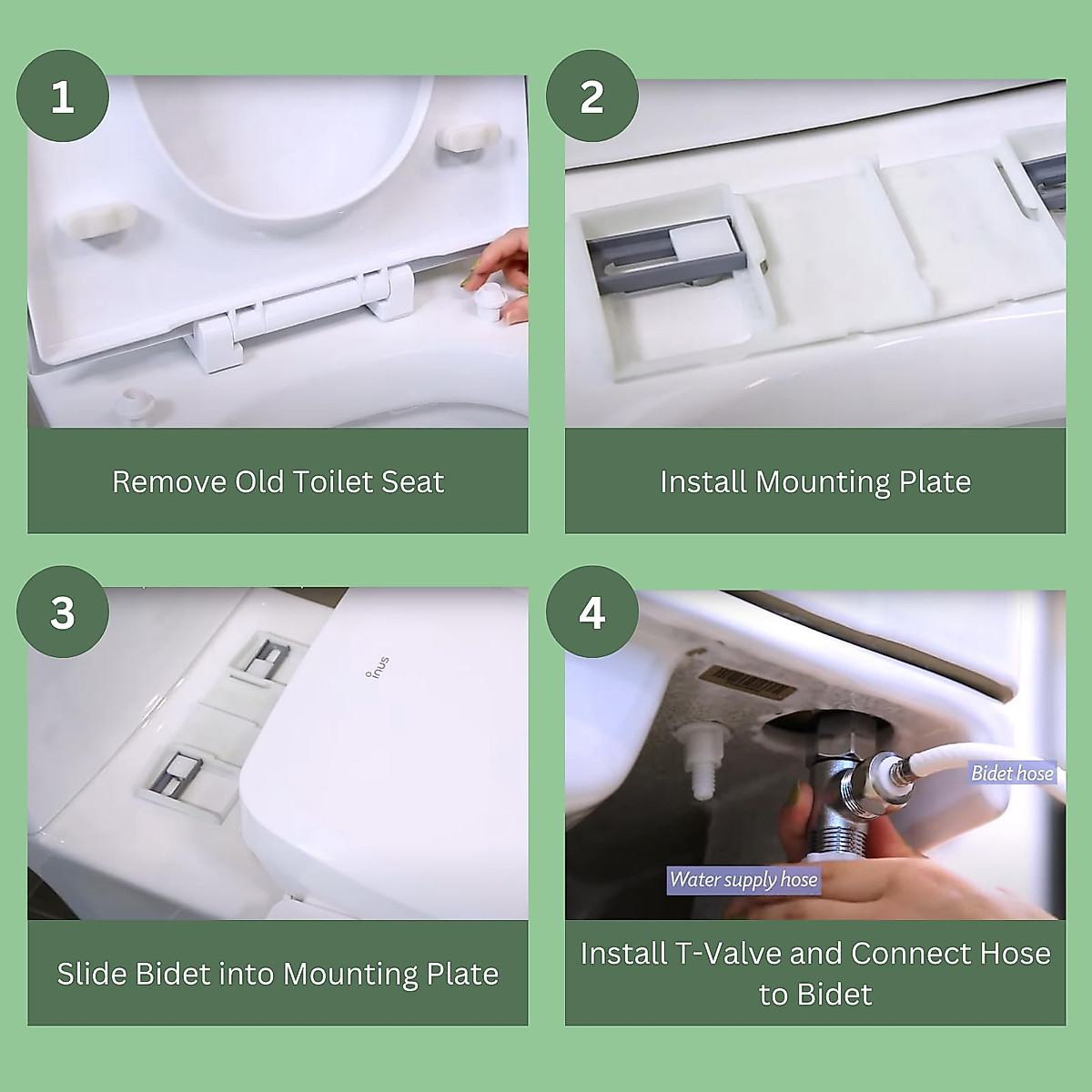 1

Remove Old Toilet Seat

2

Install Mounting Plate

3

inus

Slide Bidet into Mounting Plate

4

Bidet hose

Water supply hose

Install T-Valve and Connect Hose to Bidet