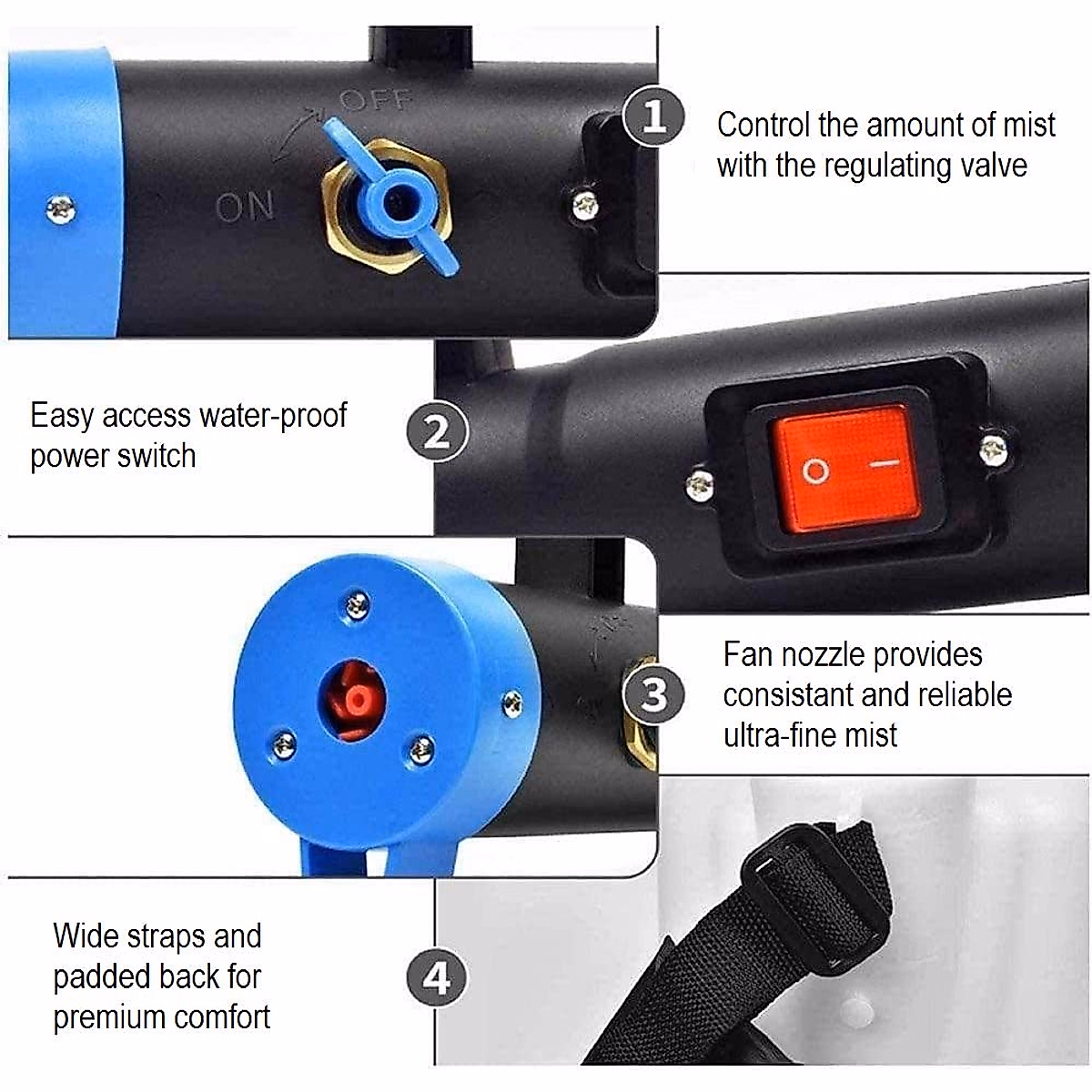 OFF

ON

1

Control the amount of mist with the regulating valve

Easy access water-proof power switch

2

O —

3

Fan nozzle provides consistant and reliable ultra-fine mist

Wide straps and padded back for premium comfort

4