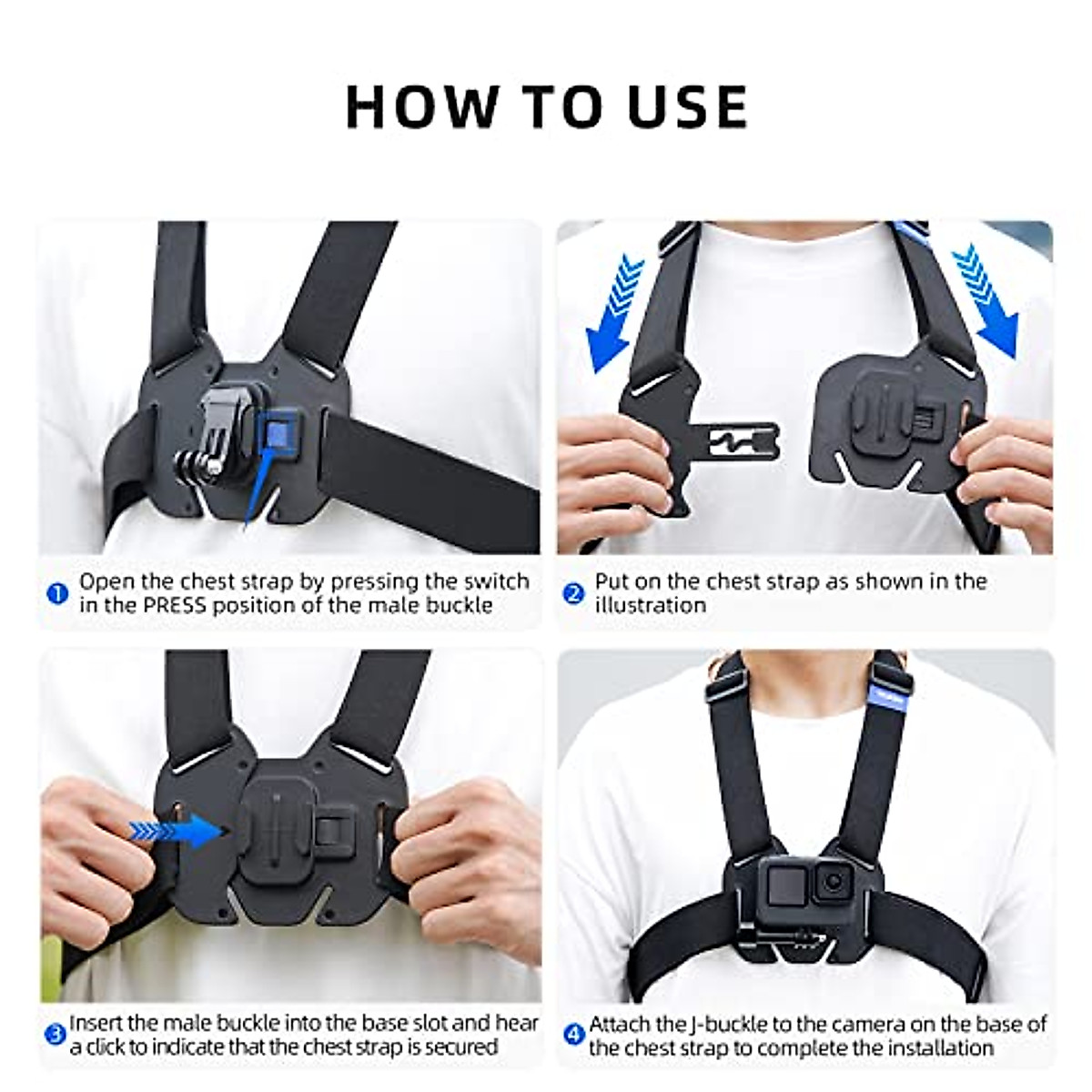 HOW TO USE

1 Open the chest strap by pressing the switch in the PRESS position of the male buckle

2 Put on the chest strap as shown in the illustration

3 Insert the male buckle into the base slot and hear a click to indicate that the chest strap is secured

4 Attach the J-buckle to the camera on the base of the chest strap to complete the installation