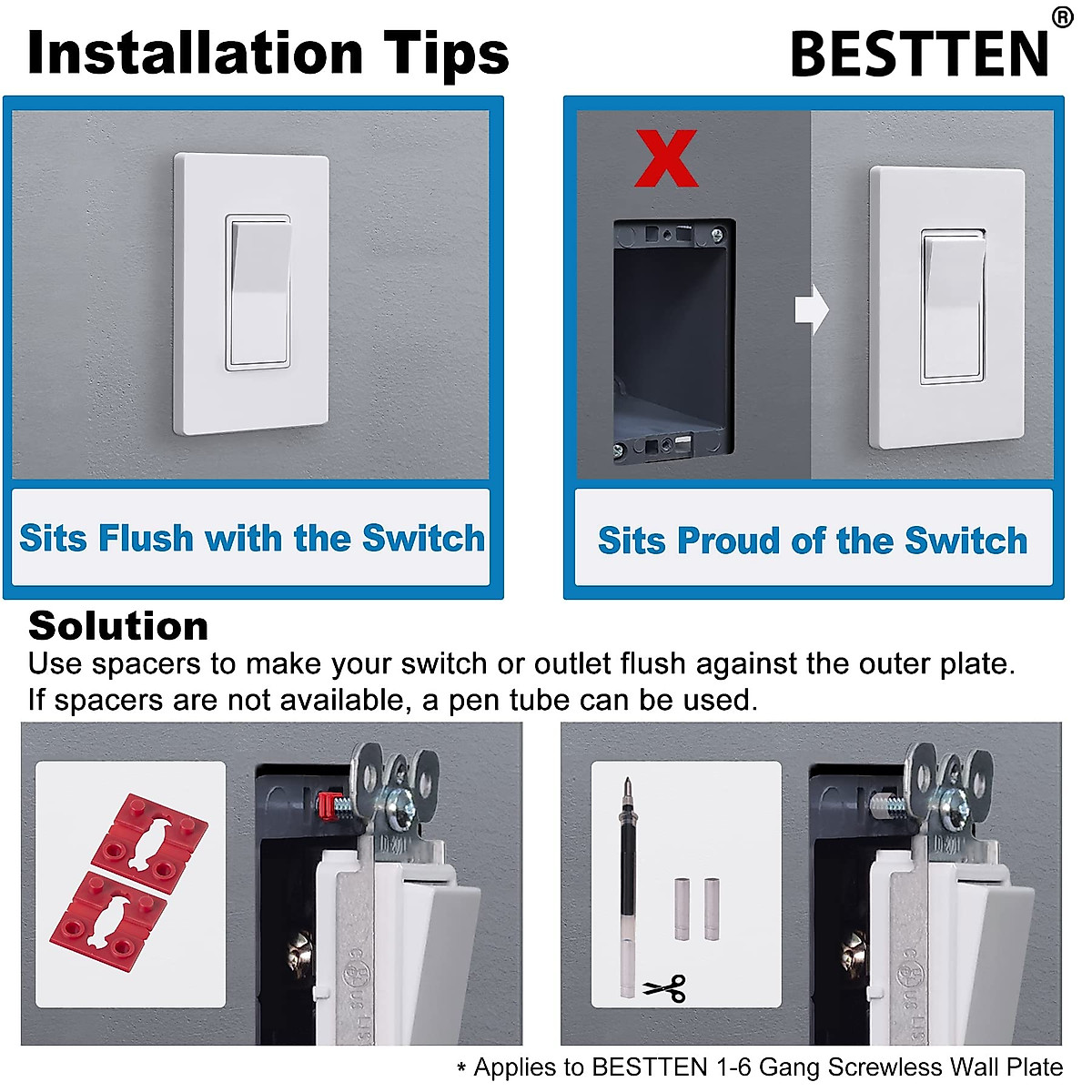 Installation Tips

BESTTEN®

Sits Flush with the Switch

X

Sits Proud of the Switch

Solution
Use spacers to make your switch or outlet flush against the outer plate. If spacers are not available, a pen tube can be used.

* Applies to BESTTEN 1-6 Gang Screwless Wall Plate