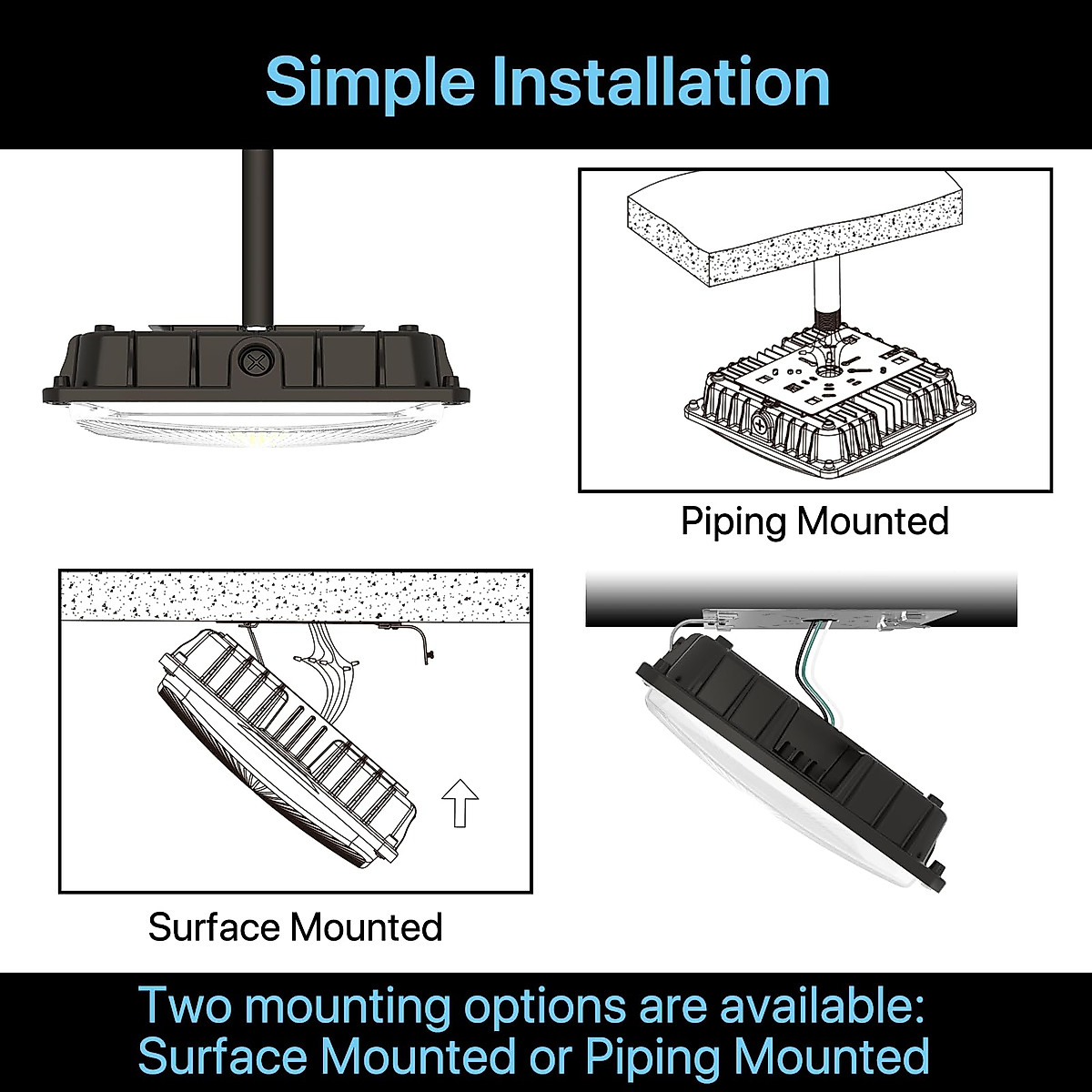 Simple Installation

Piping Mounted

Surface Mounted

Two mounting options are available:
Surface Mounted or Piping Mounted