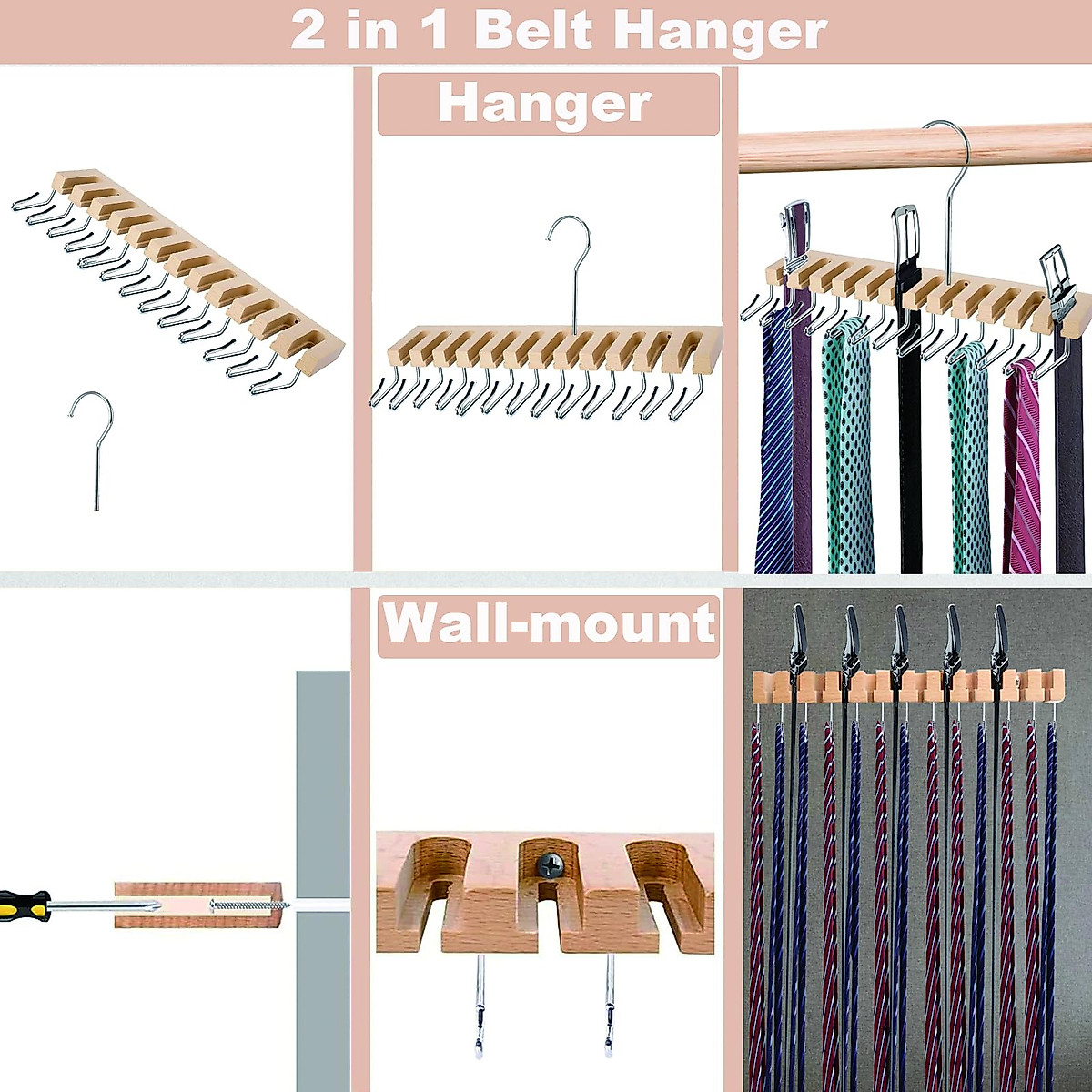 2 in 1 Belt Hanger

Hanger

Wall-mount