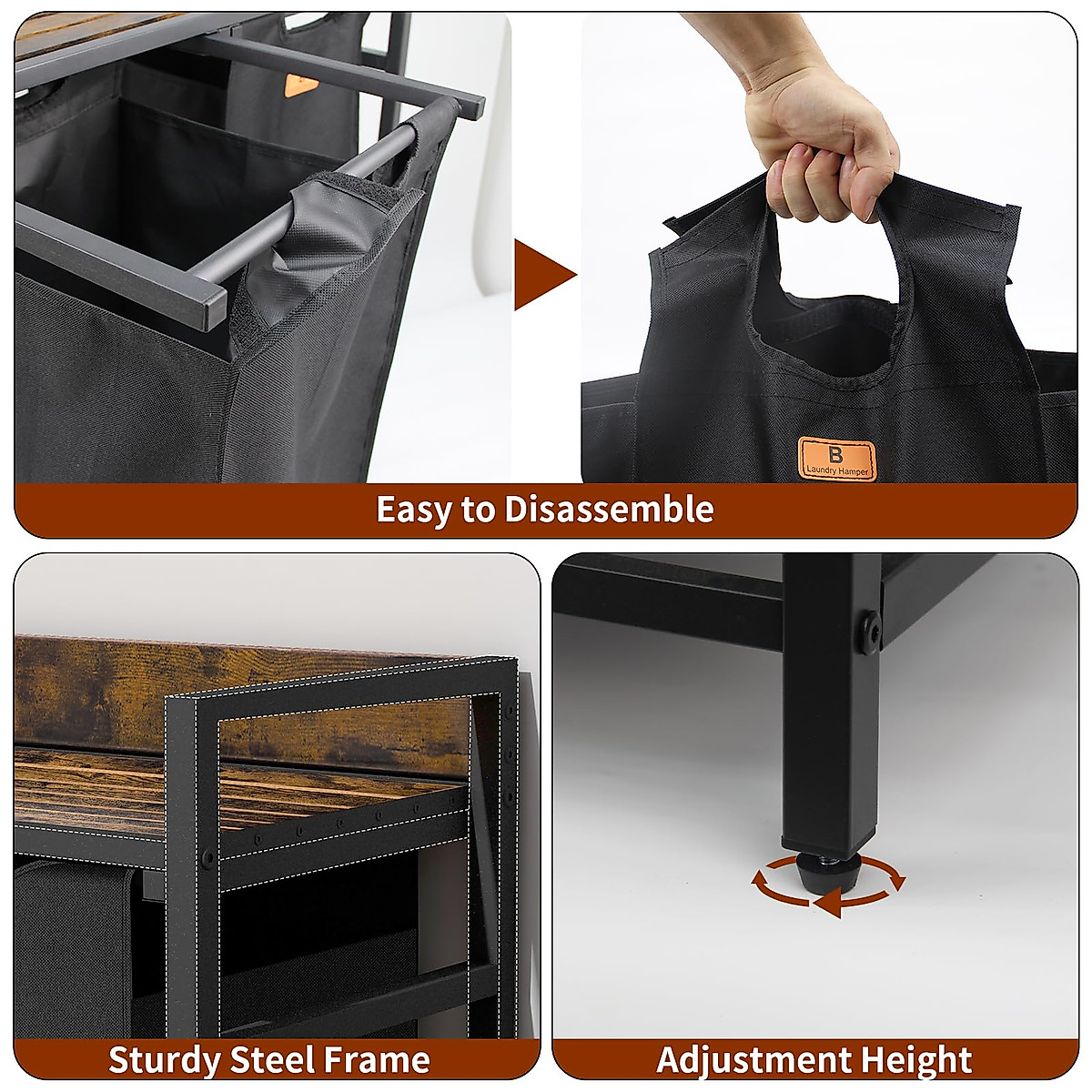 B
Laundry Hamper

Easy to Disassemble

Sturdy Steel Frame

Adjustment Height