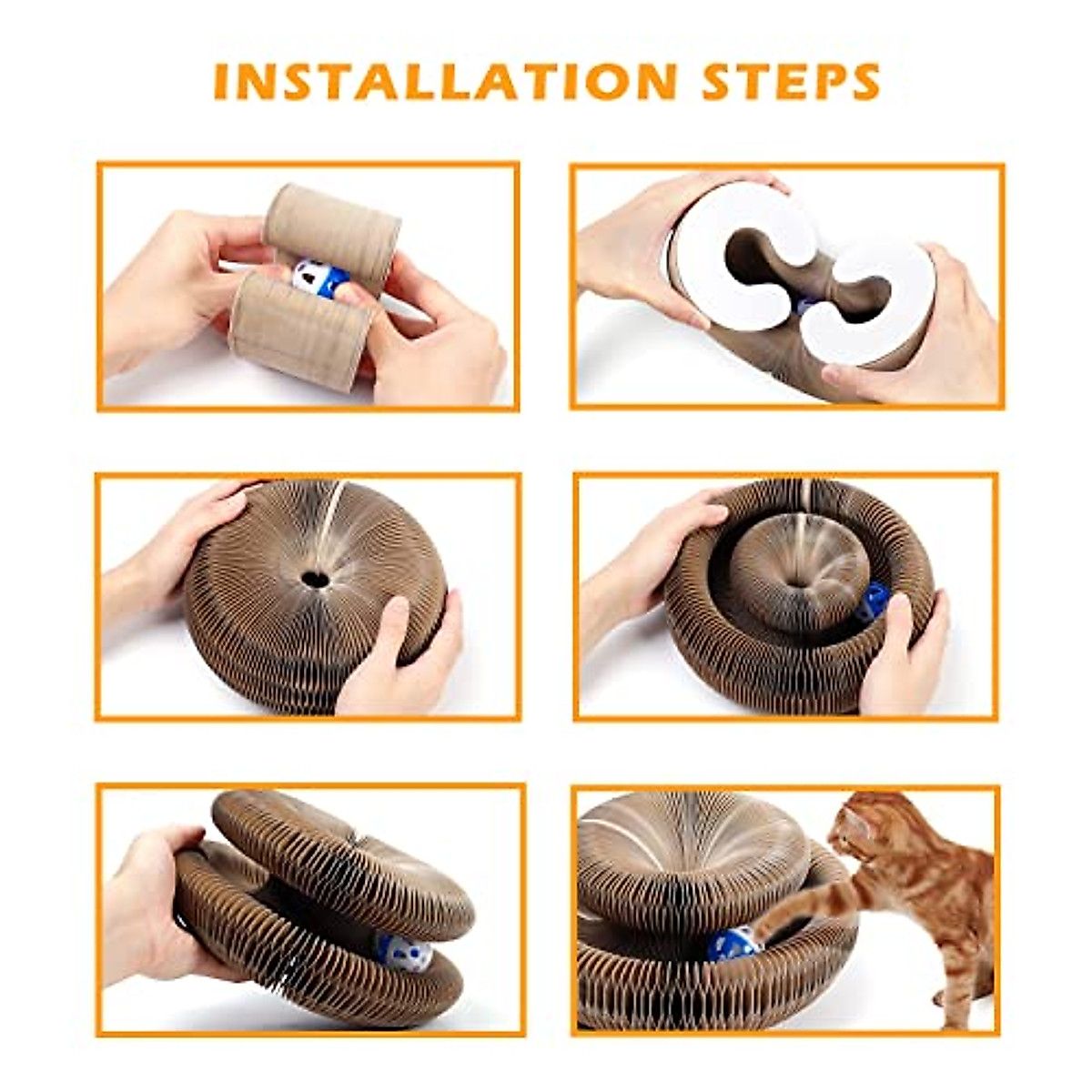 INSTALLATION STEPS