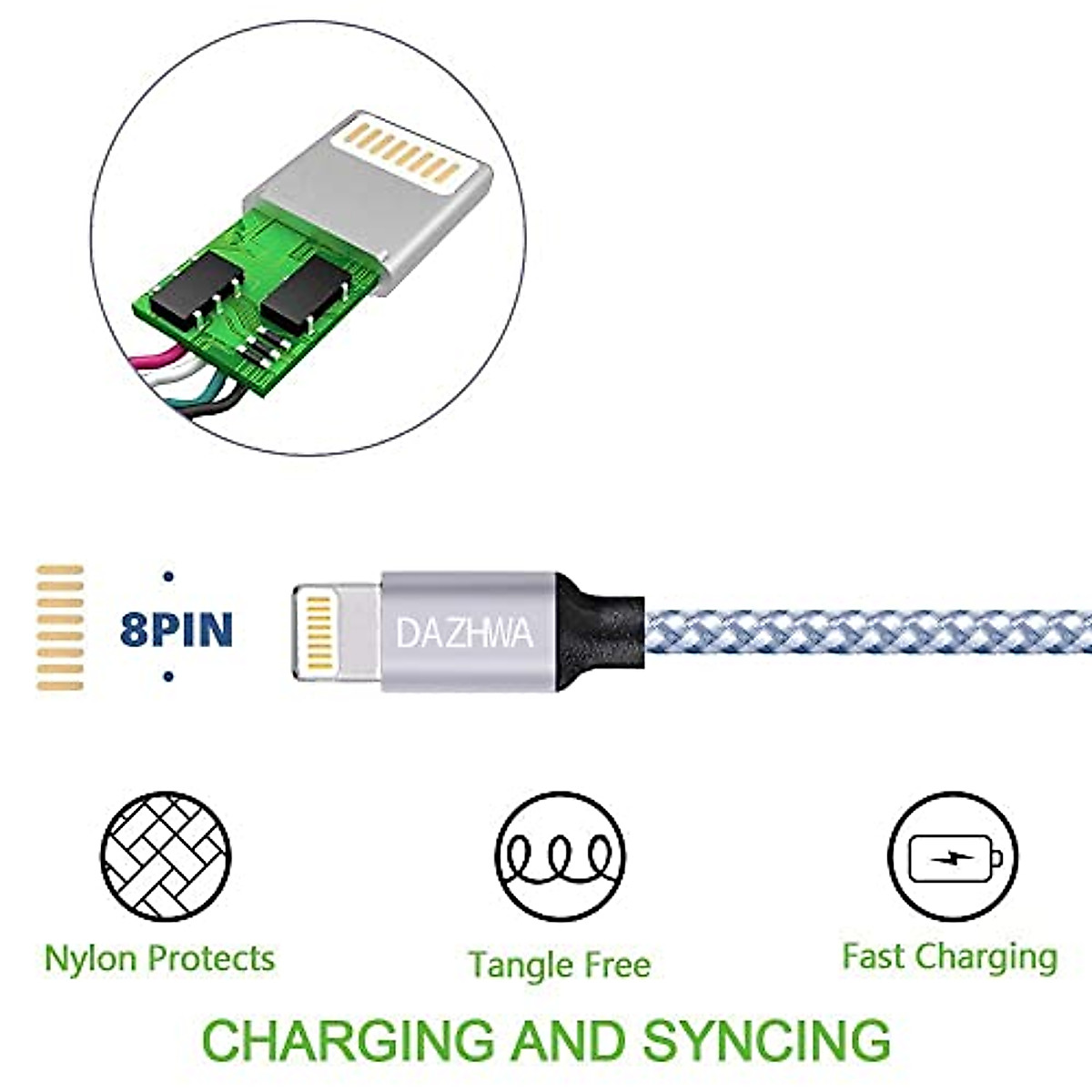 8PIN

DAZHWA

Nylon Protects

Tangle Free

Fast Charging

CHARGING AND SYNCING