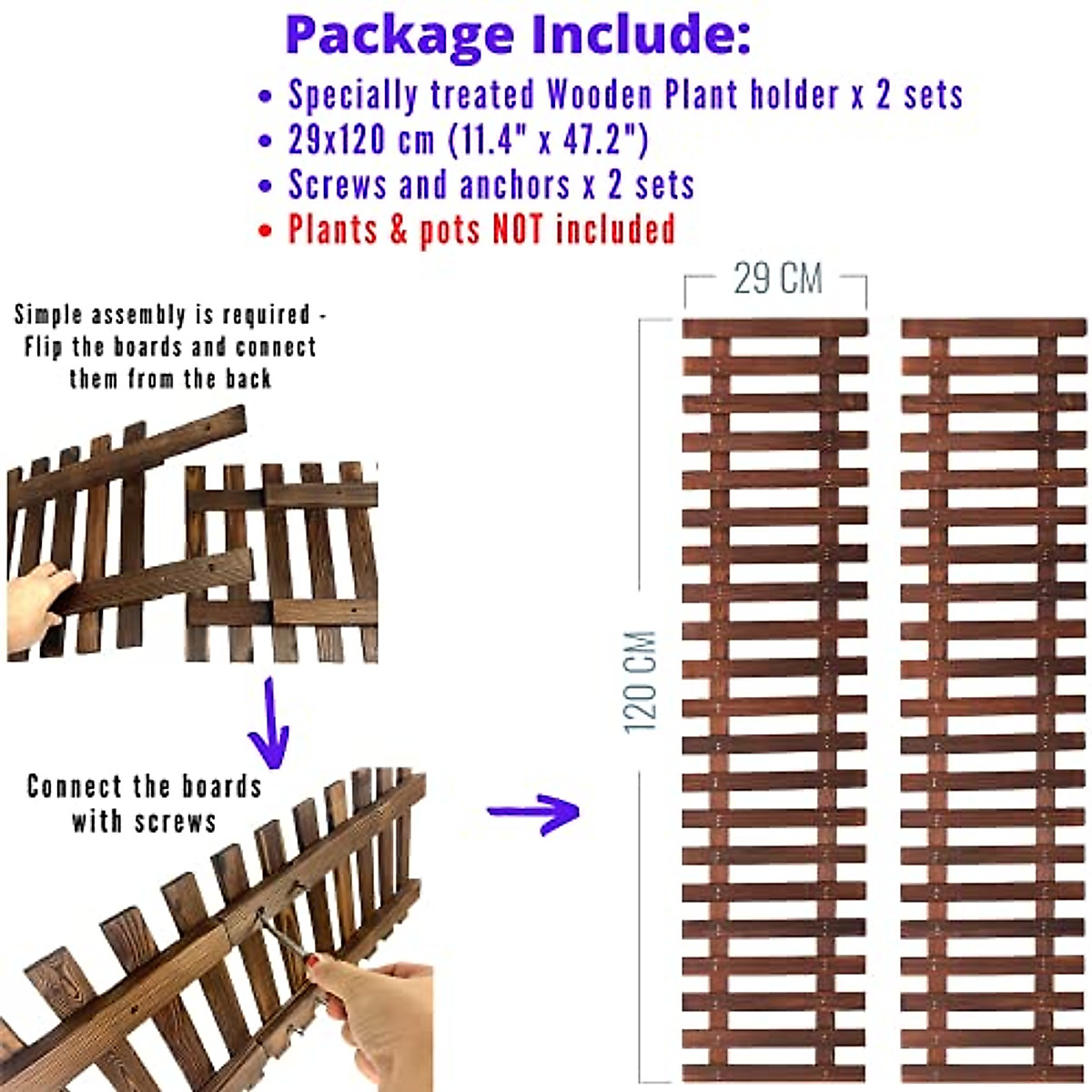 Package Include:

• Specially treated Wooden Plant holder x 2 sets
• 29x120 cm (11.4" x 47.2")
• Screws and anchors x 2 sets
• Plants & pots NOT included

Simple assembly is required - Flip the boards and connect them from the back

Connect the boards with screws

29 CM

120 CM