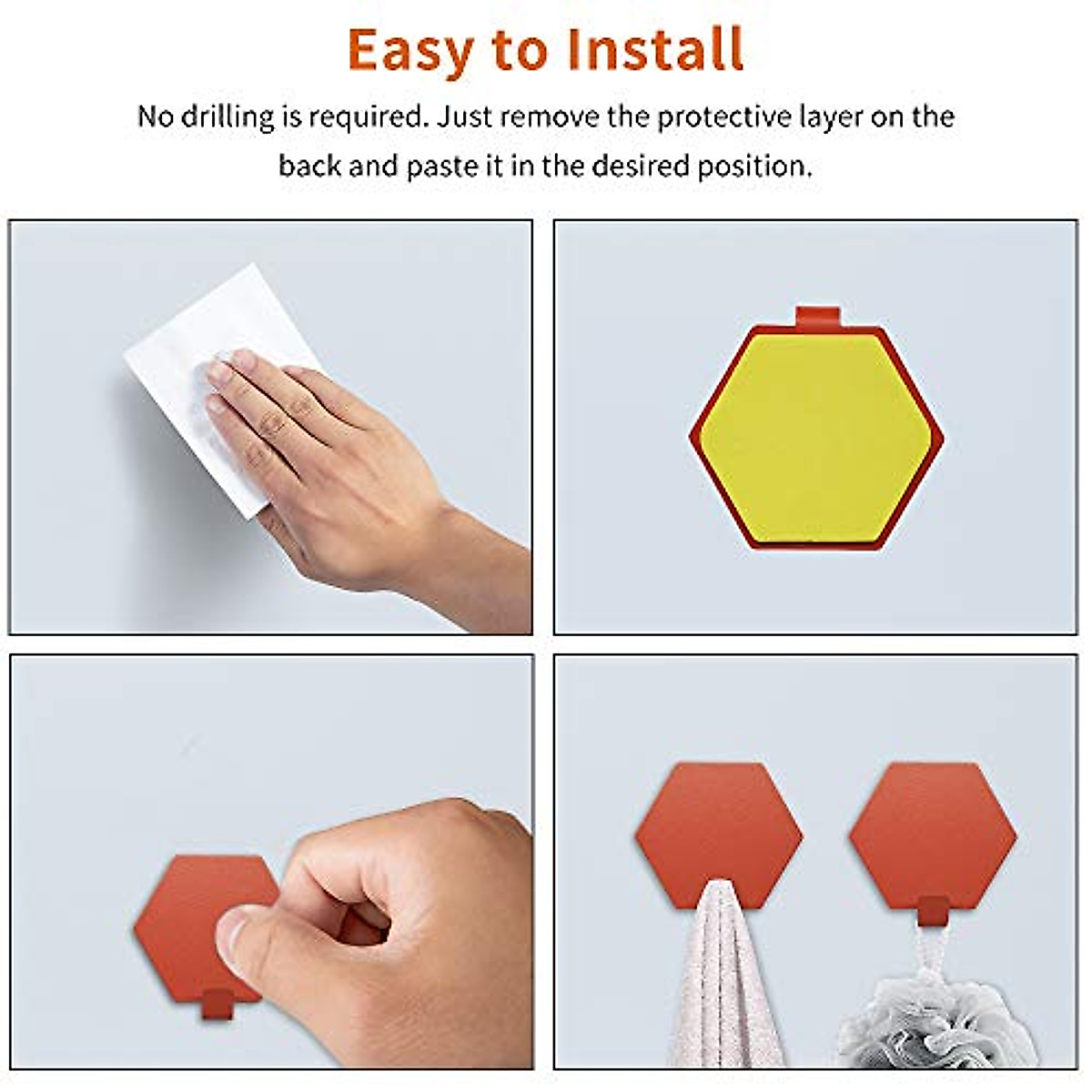 Easy to Install

No drilling is required. Just remove the protective layer on the back and paste it in the desired position.