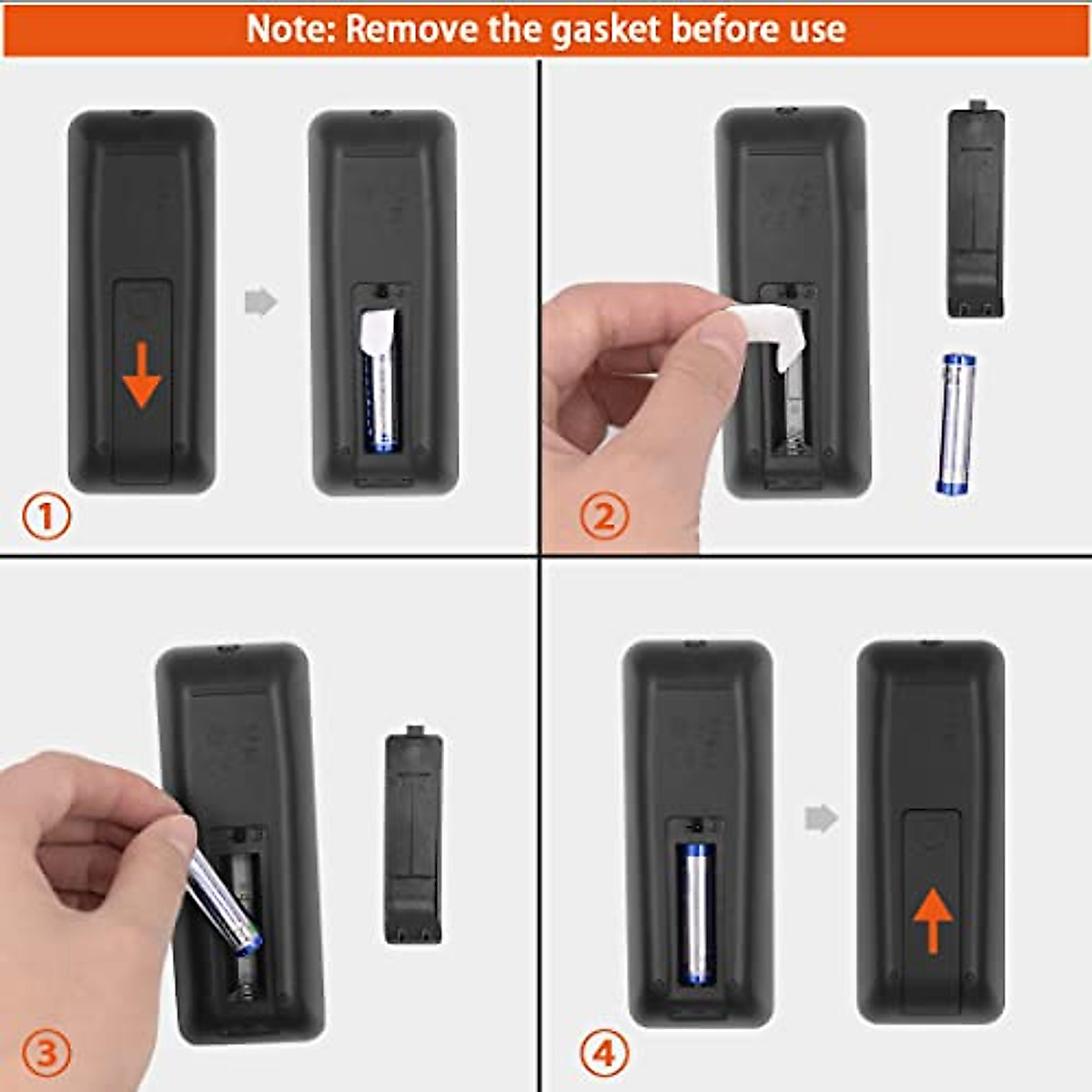 Note: Remove the gasket before use

①

②

③

④