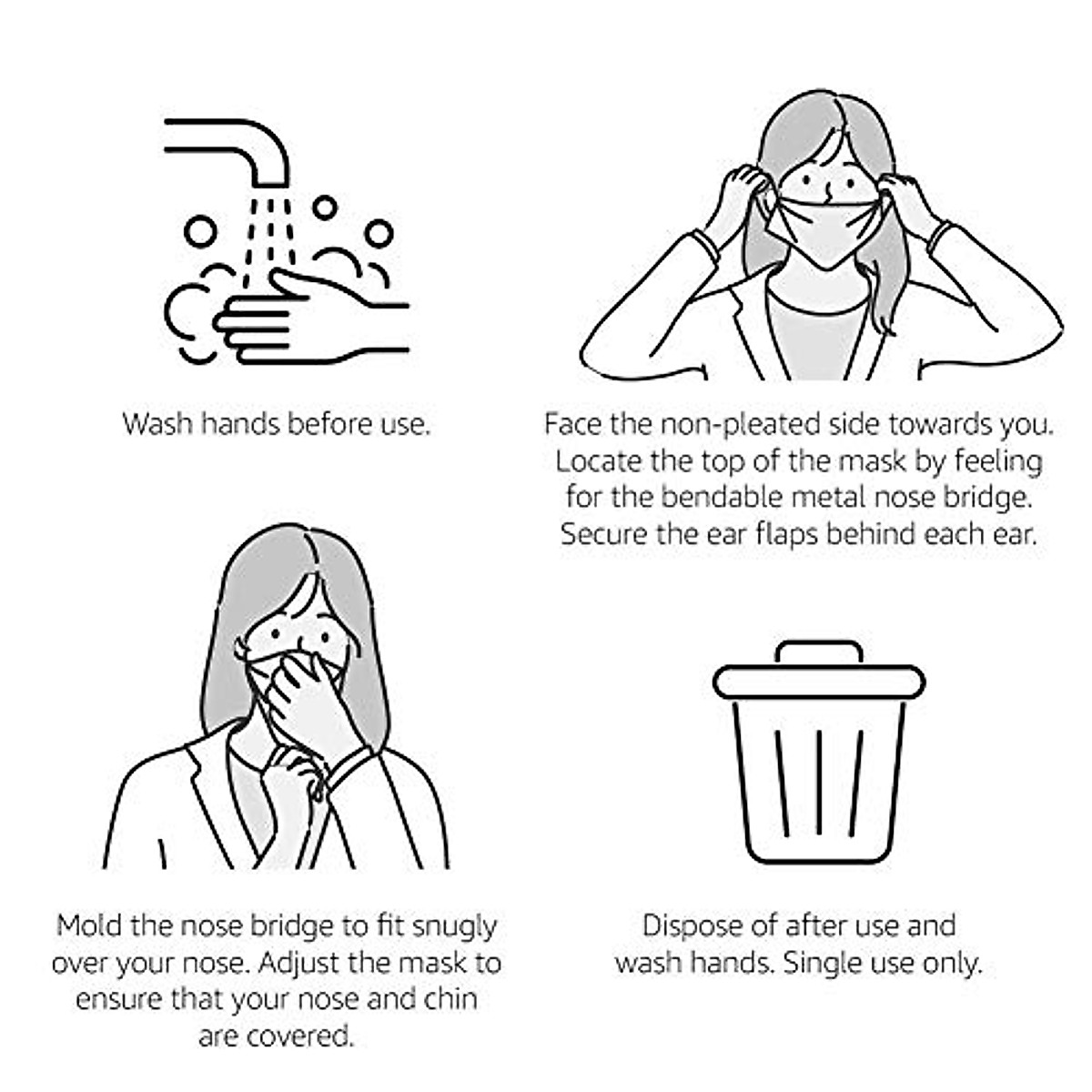 Wash hands before use.

Face the non-pleated side towards you. Locate the top of the mask by feeling for the bendable metal nose bridge. Secure the ear flaps behind each ear.

Mold the nose bridge to fit snugly over your nose. Adjust the mask to ensure that your nose and chin are covered.

Dispose of after use and wash hands. Single use only.