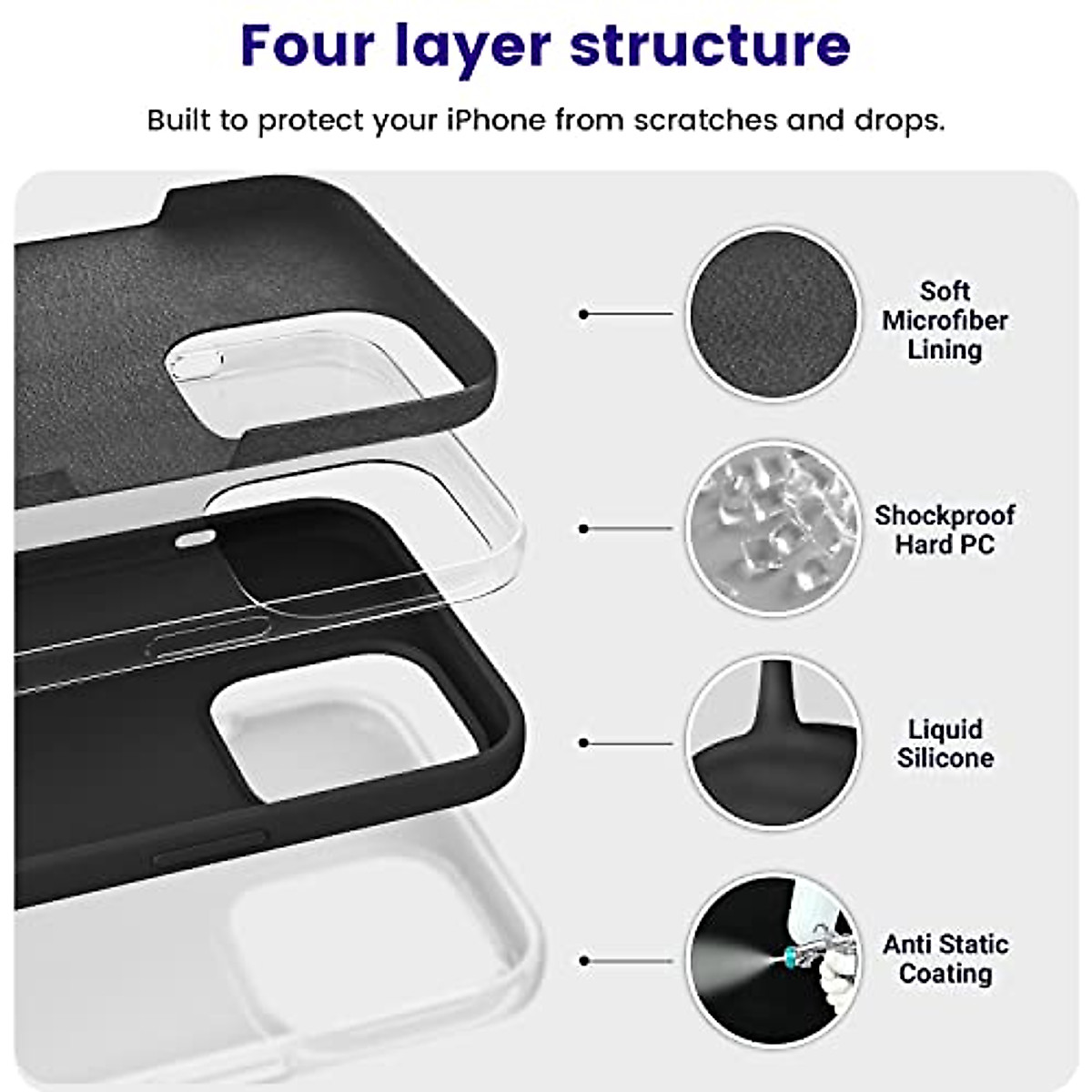 Four layer structure

Built to protect your iPhone from scratches and drops.

Soft Microfiber Lining

Shockproof Hard PC

Liquid Silicone

Anti Static Coating