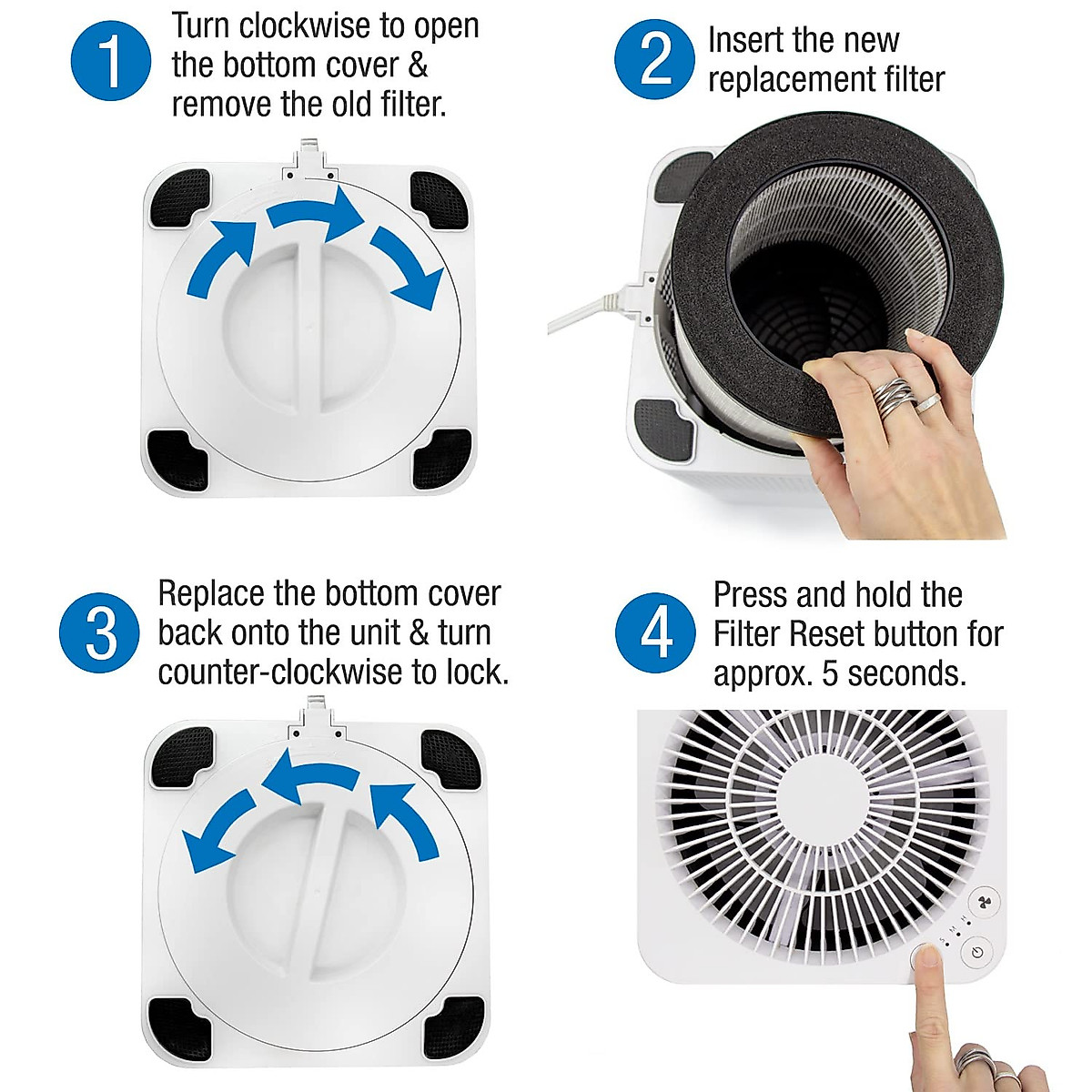 1 Turn clockwise to open the bottom cover & remove the old filter.

2 Insert the new replacement filter

3 Replace the bottom cover back onto the unit & turn counter-clockwise to lock.

4 Press and hold the Filter Reset button for approx. 5 seconds.

S M H