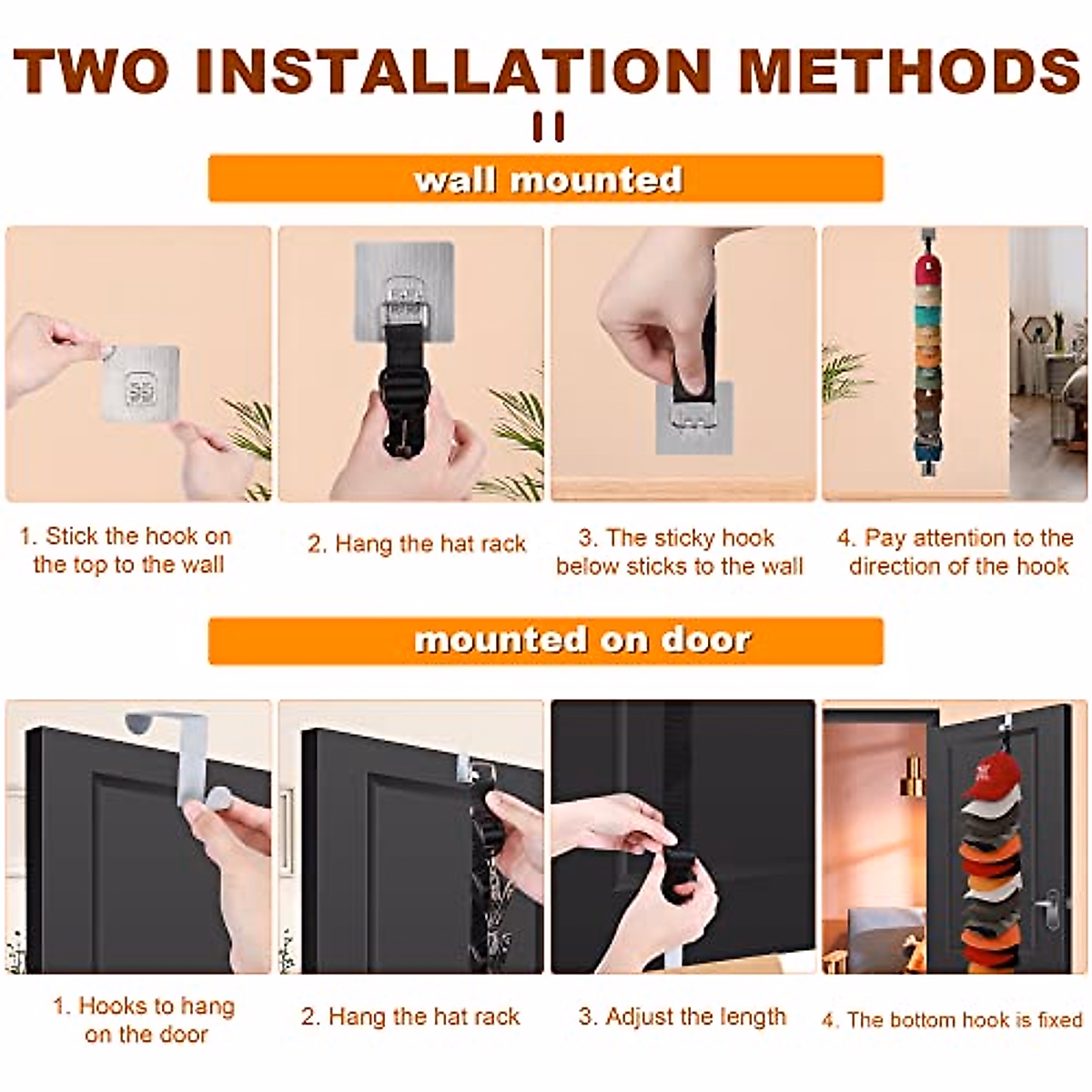 TWO INSTALLATION METHODS

wall mounted

1. Stick the hook on the top to the wall

2. Hang the hat rack

3. The sticky hook below sticks to the wall

4. Pay attention to the direction of the hook

mounted on door

1. Hooks to hang on the door

2. Hang the hat rack

3. Adjust the length

4. The bottom hook is fixed