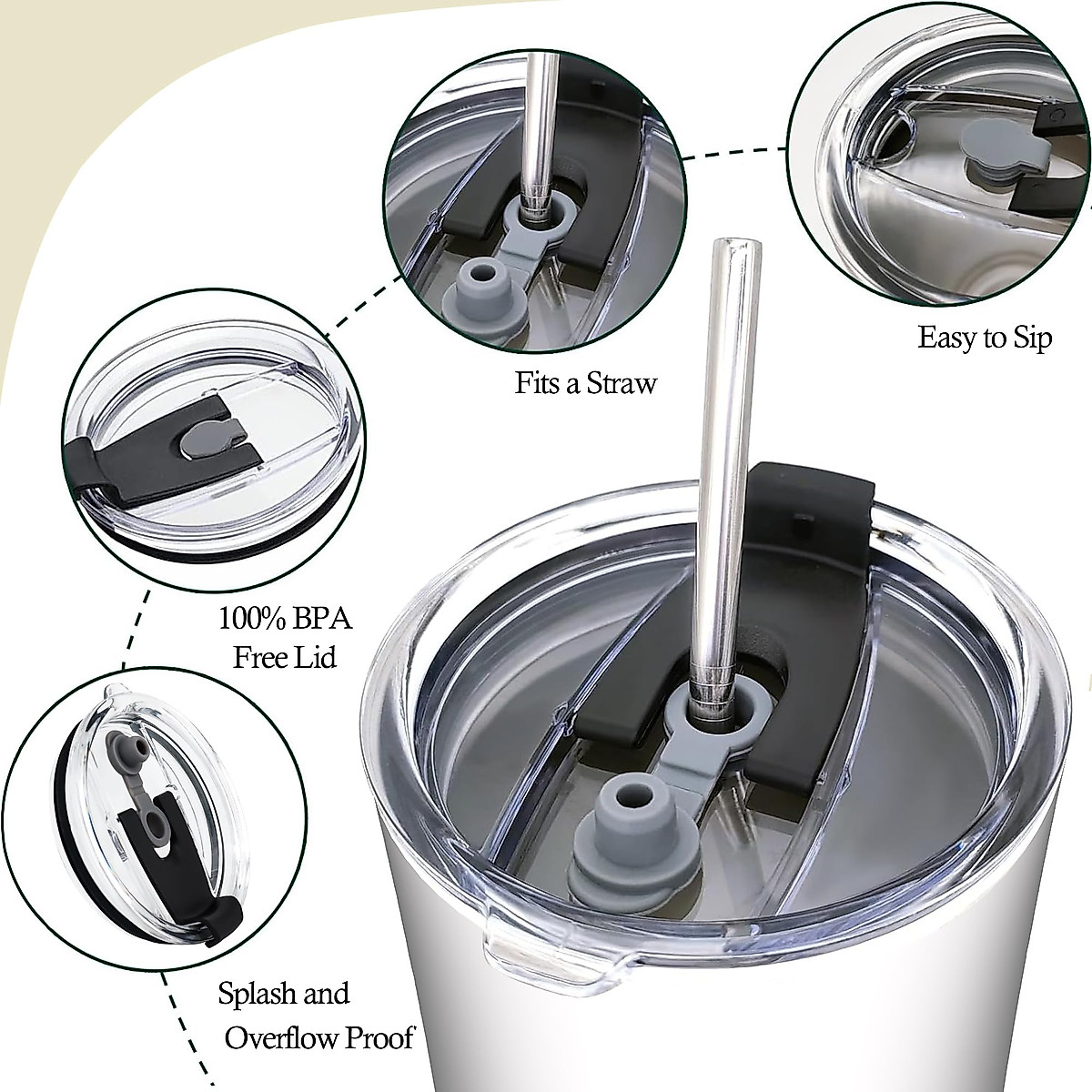 Fits a Straw

Easy to Sip

100% BPA
Free Lid

Splash and
Overflow Proof