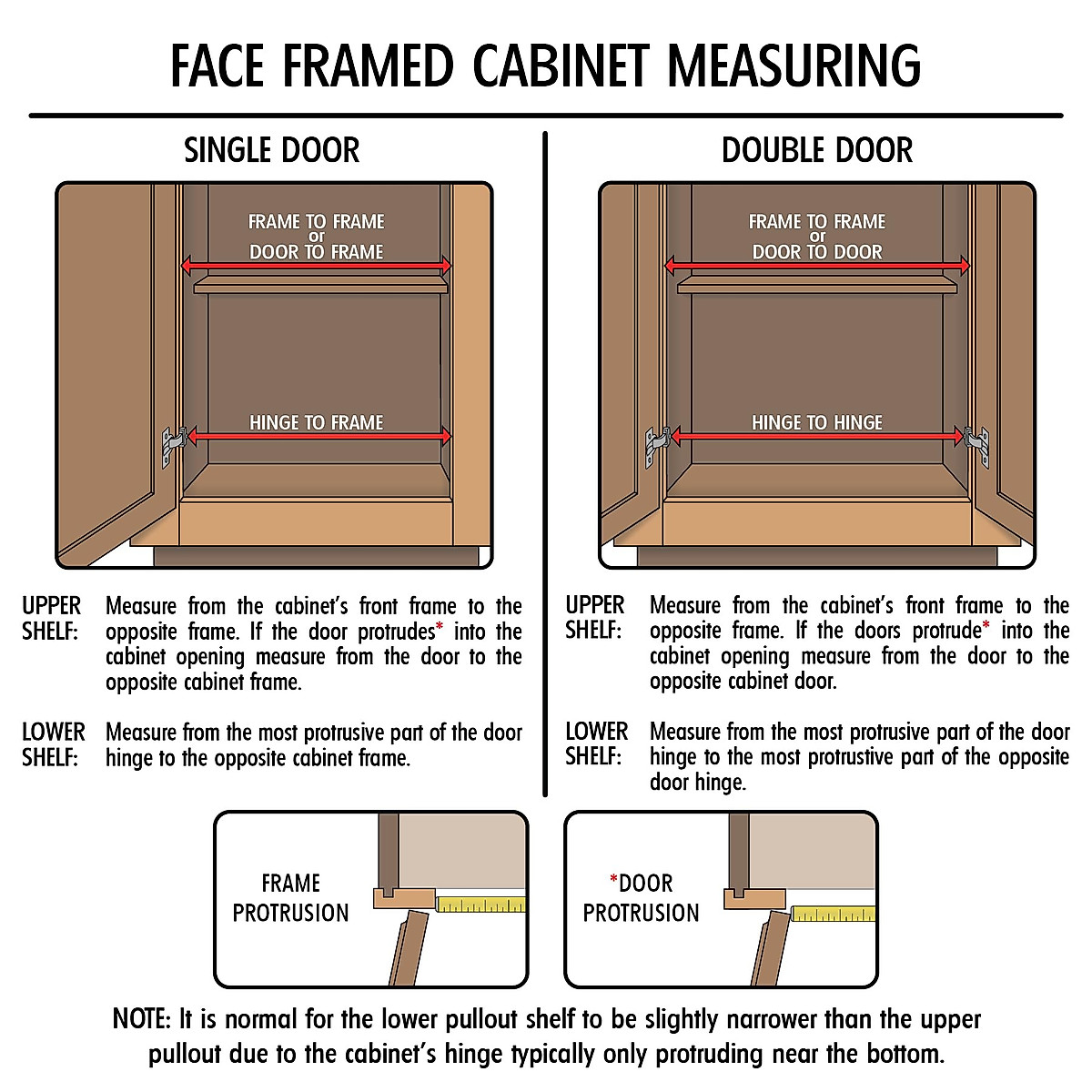 FACE FRAMED CABINET MEASURING

SINGLE DOOR

FRAME TO FRAME
or
DOOR TO FRAME

HINGE TO FRAME

UPPER SHELF: Measure from the cabinet's front frame to the opposite frame. If the door protrudes* into the cabinet opening measure from the door to the opposite cabinet frame.

LOWER SHELF: Measure from the most protrusive part of the door hinge to the opposite cabinet frame.

DOUBLE DOOR

FRAME TO FRAME
or
DOOR TO DOOR

HINGE TO HINGE

UPPER SHELF: Measure from the cabinet's front frame to the opposite frame. If the doors protrude* into the cabinet opening measure from the door to the opposite cabinet door.

LOWER SHELF: Measure from the most protrusive part of the door hinge to the most protrustive part of the opposite door hinge.

FRAME PROTRUSION

*DOOR PROTRUSION

NOTE: It is normal for the lower pullout shelf to be slightly narrower than the upper pullout due to the cabinet's hinge typically only protruding near the bottom.