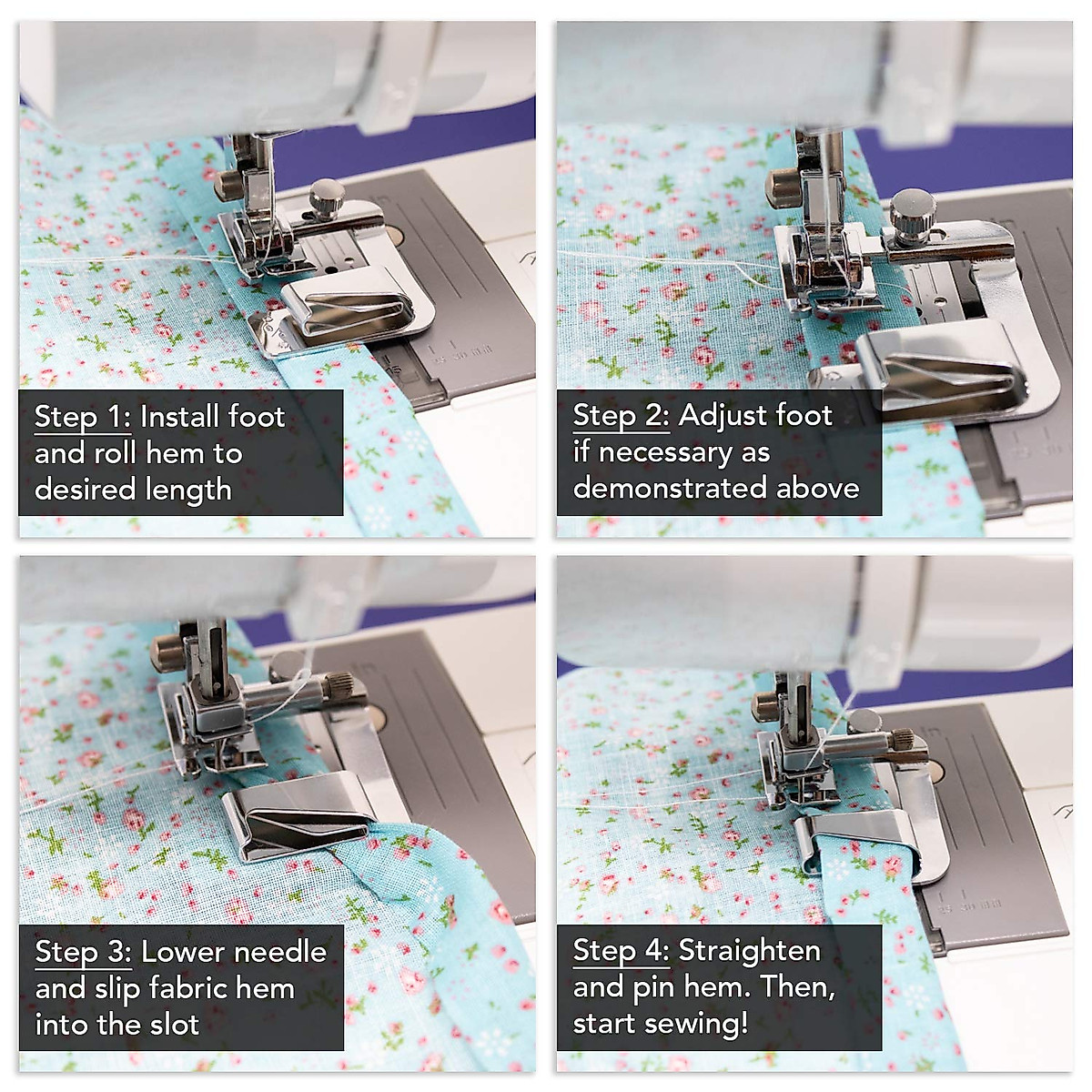 Step 1: Install foot and roll hem to desired length

Step 2: Adjust foot if necessary as demonstrated above

Step 3: Lower needle and slip fabric hem into the slot

Step 4: Straighten and pin hem. Then, start sewing!