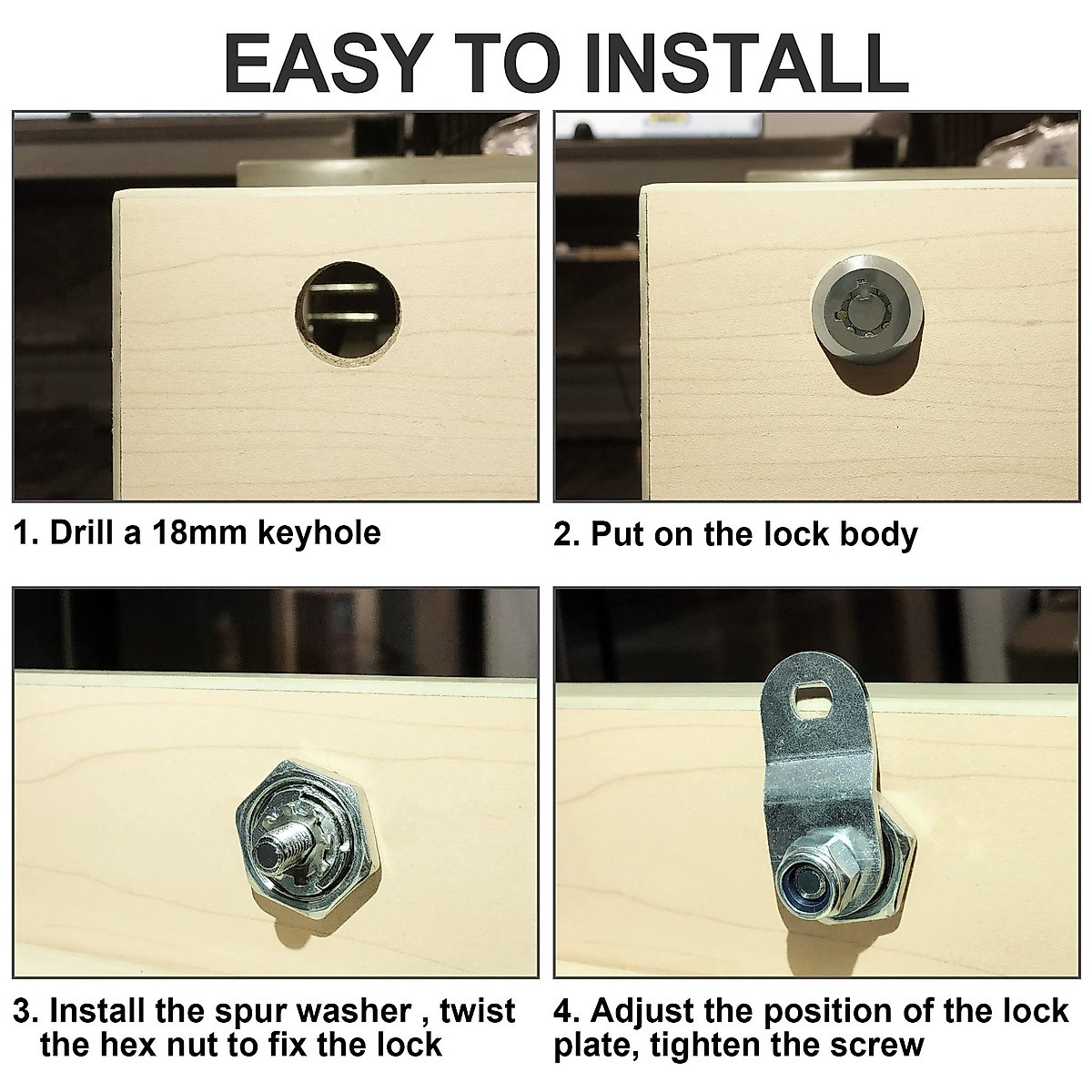 EASY TO INSTALL

1. Drill a 18mm keyhole

2. Put on the lock body

3. Install the spur washer , twist the hex nut to fix the lock

4. Adjust the position of the lock plate, tighten the screw