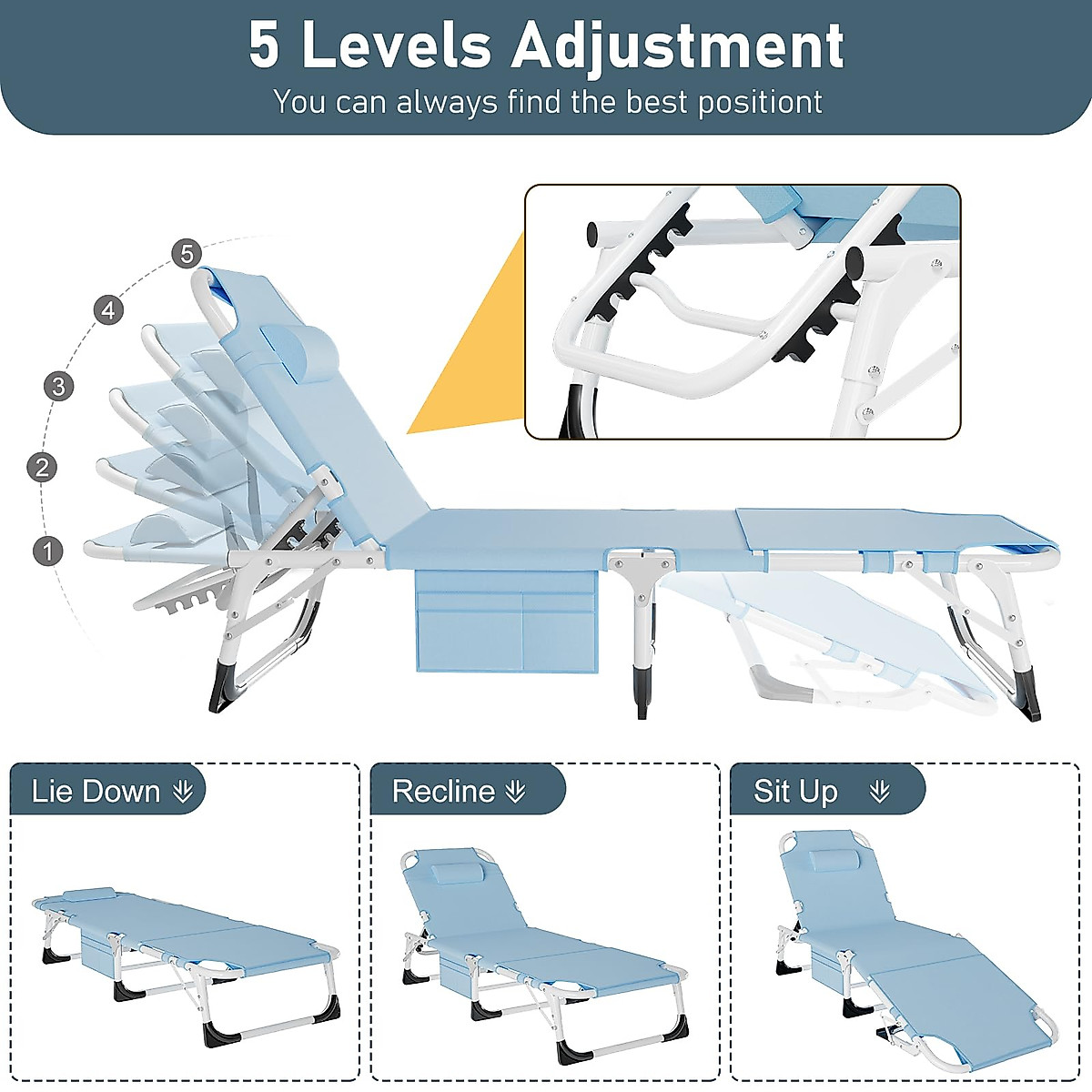 5 Levels Adjustment
You can always find the best positiont

5
4
3
2
1

Lie Down
Recline
Sit Up