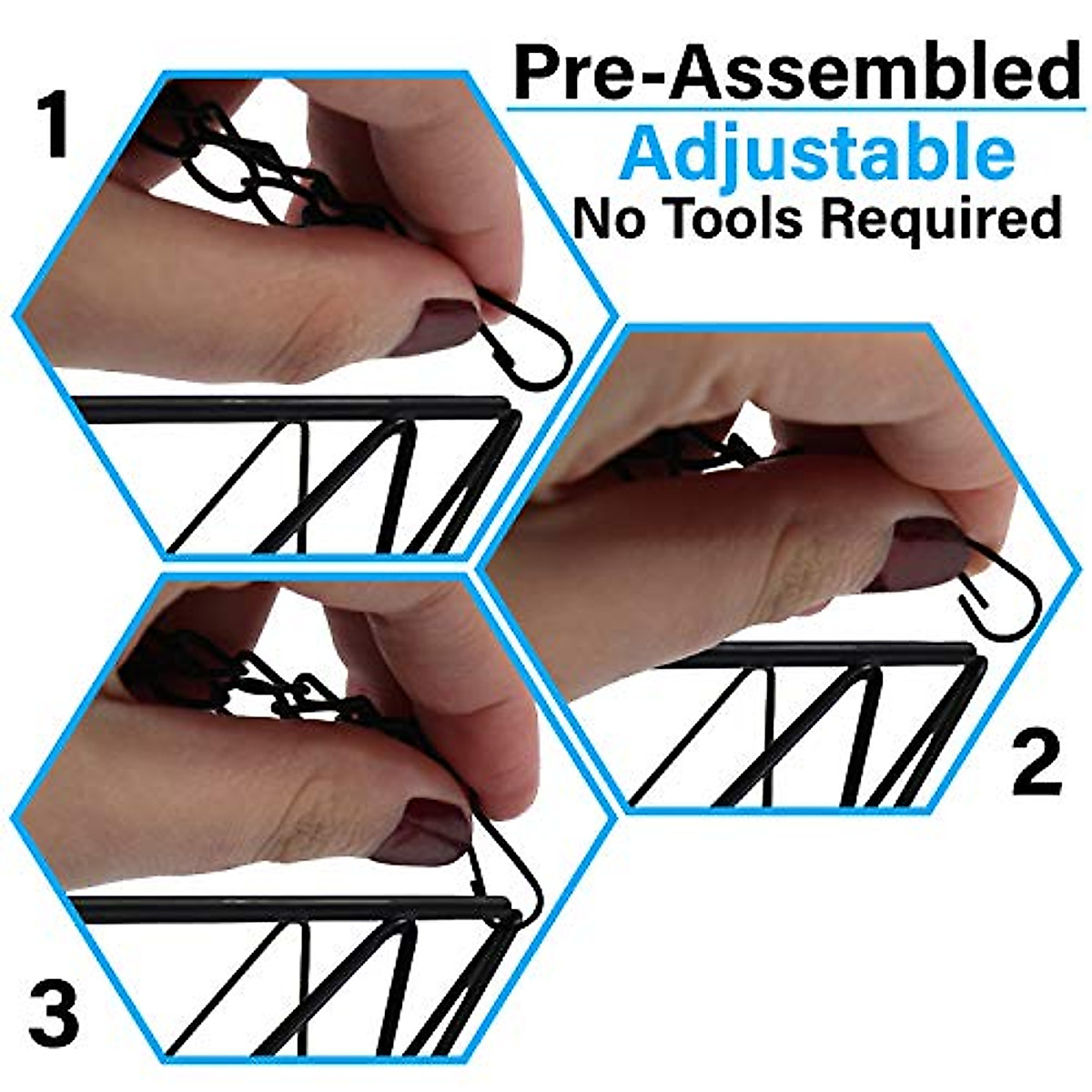 1

Pre-Assembled
Adjustable
No Tools Required

2

3