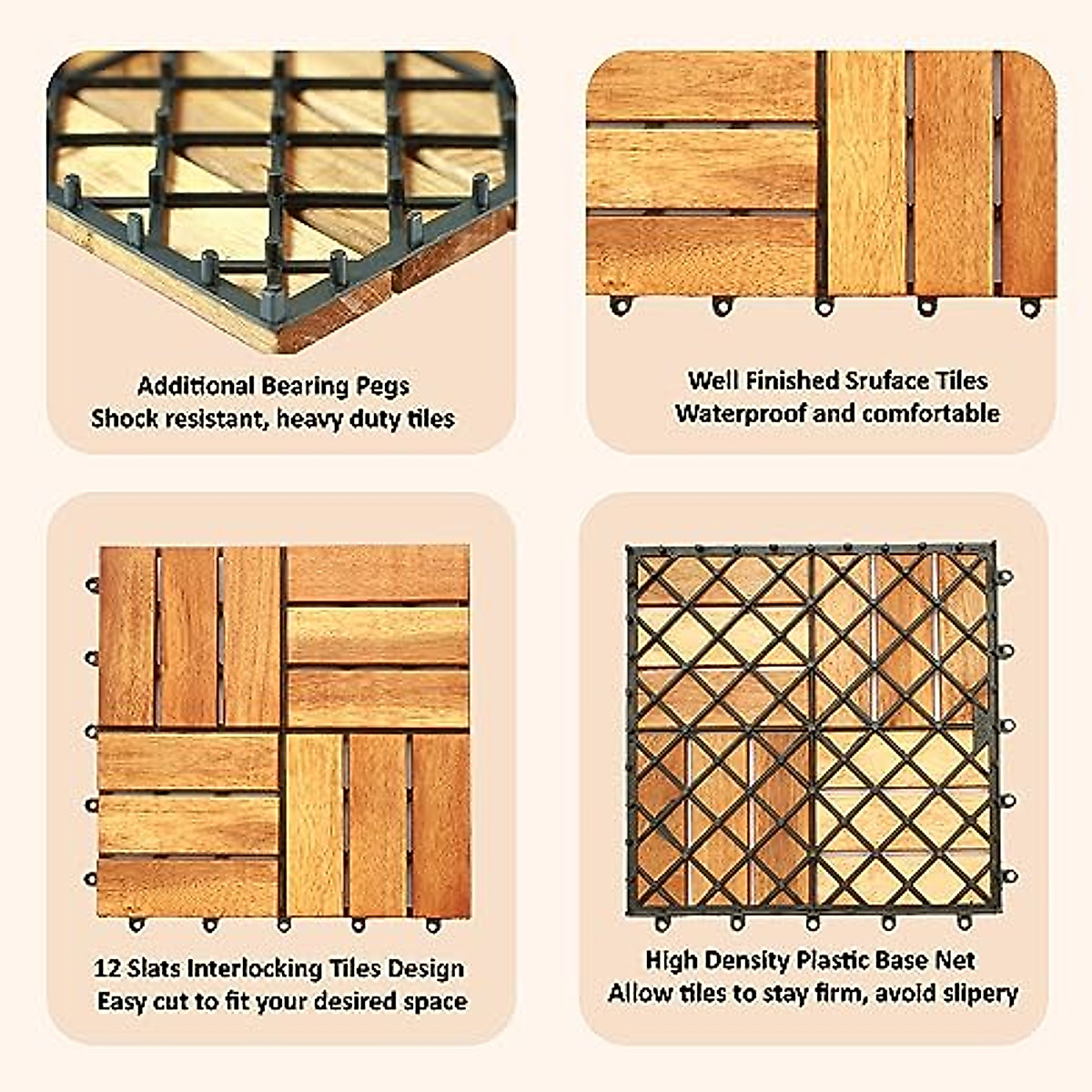 Additional Bearing Pegs
Shock resistant, heavy duty tiles

Well Finished Sruface Tiles
Waterproof and comfortable

12 Slats Interlocking Tiles Design
Easy cut to fit your desired space

High Density Plastic Base Net
Allow tiles to stay firm, avoid slipery