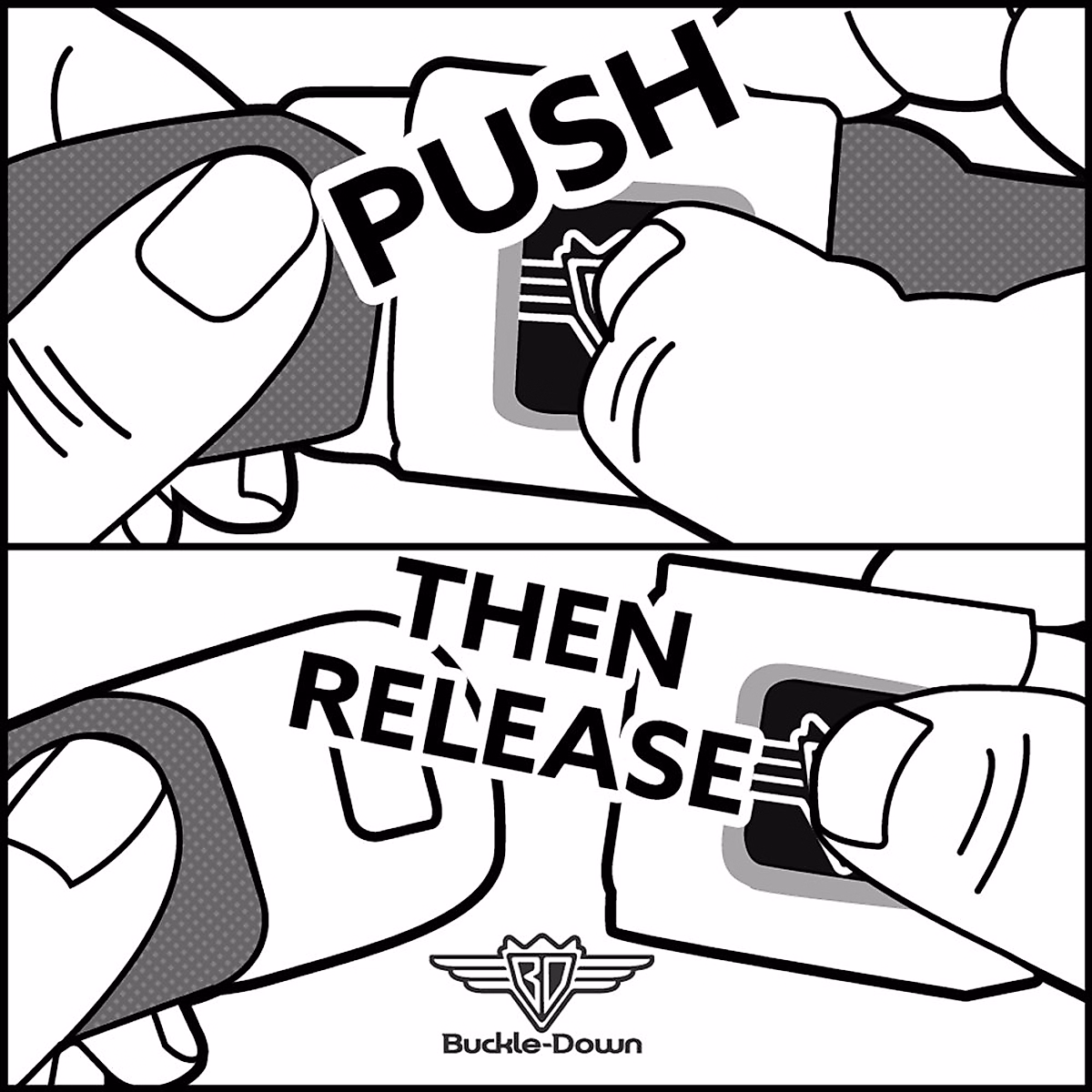 PUSH

THEN RELEASE

BD

Buckle-Down