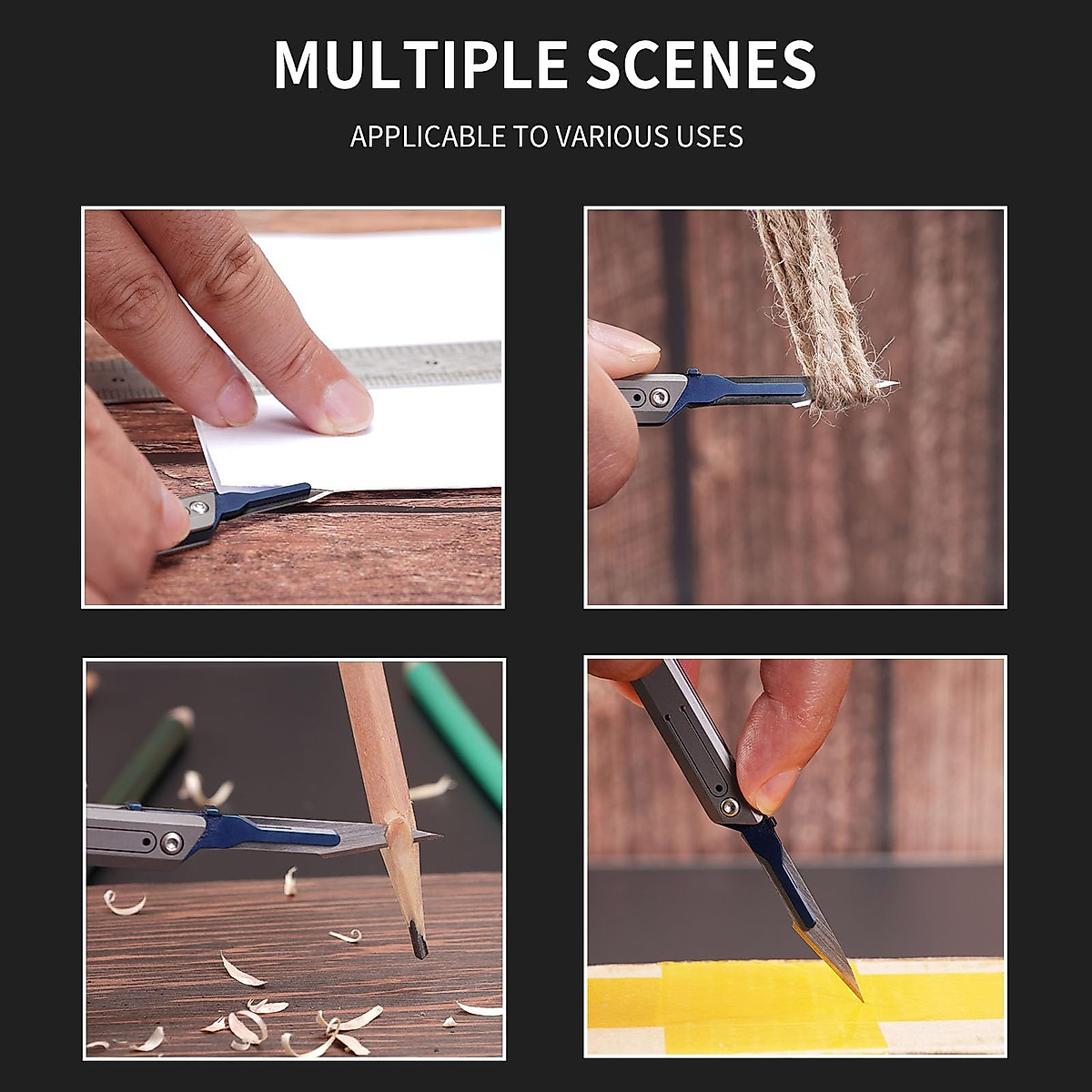 MULTIPLE SCENES

APPLICABLE TO VARIOUS USES