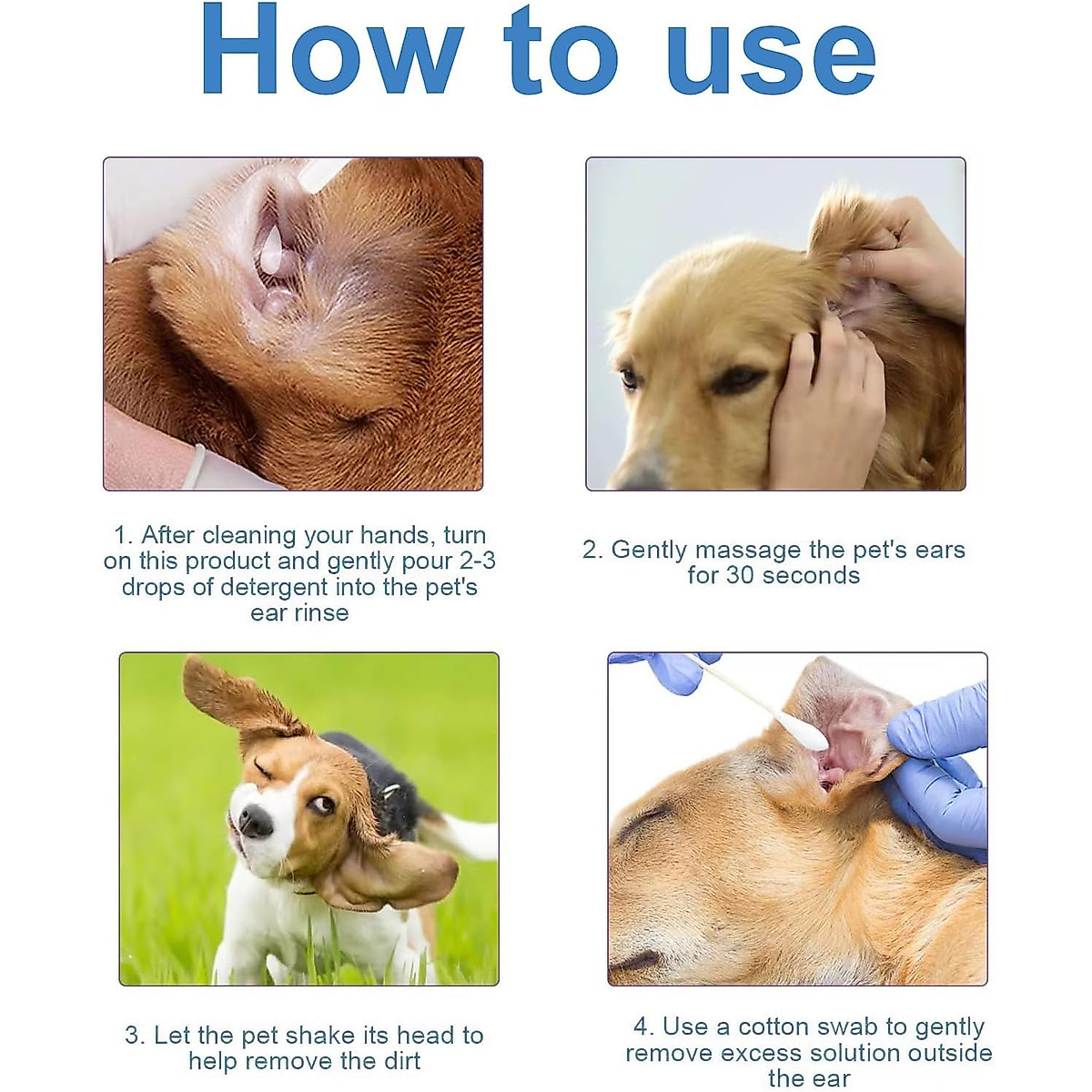 How to use

1. After cleaning your hands, turn on this product and gently pour 2-3 drops of detergent into the pet's ear rinse

2. Gently massage the pet's ears for 30 seconds

3. Let the pet shake its head to help remove the dirt

4. Use a cotton swab to gently remove excess solution outside the ear