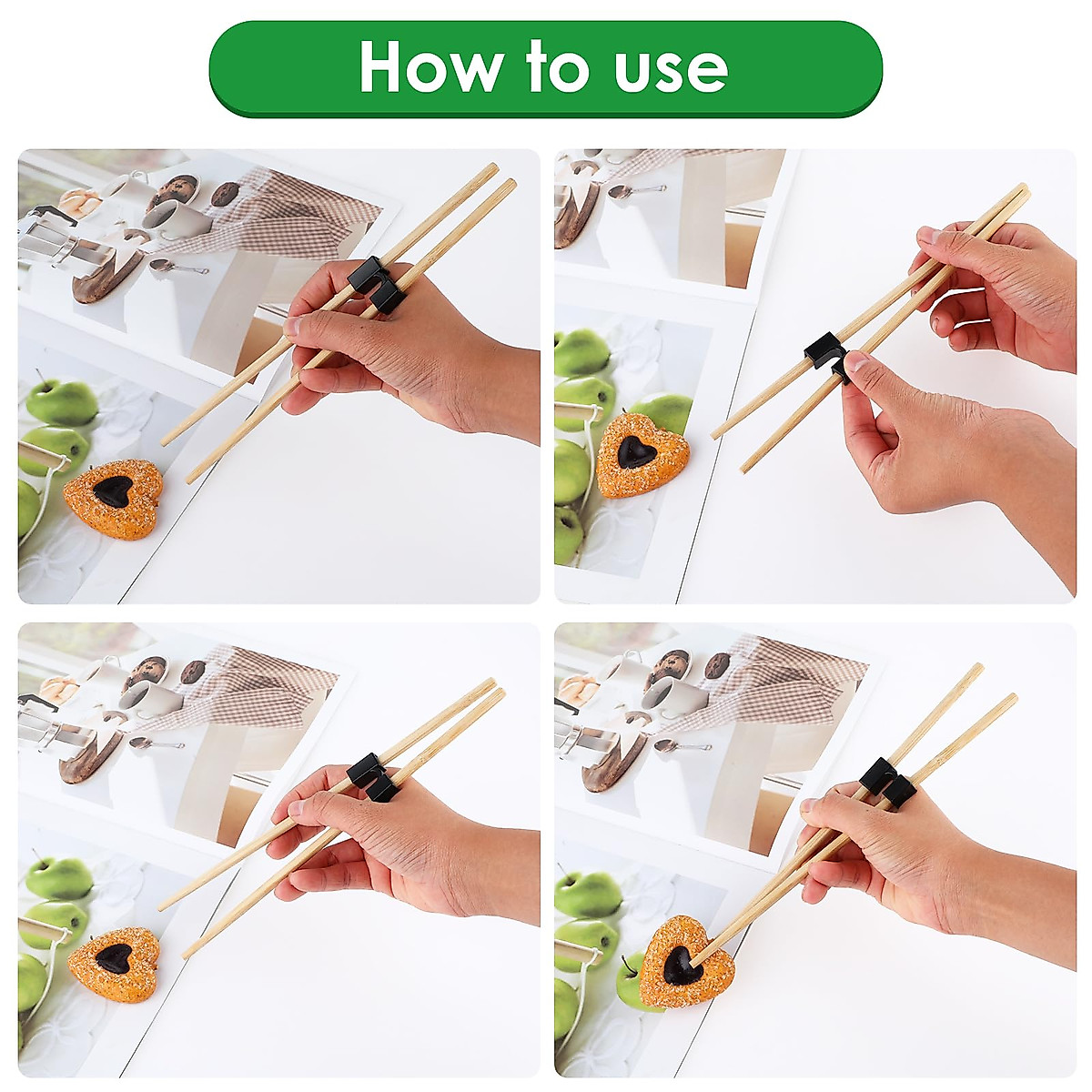 How to use