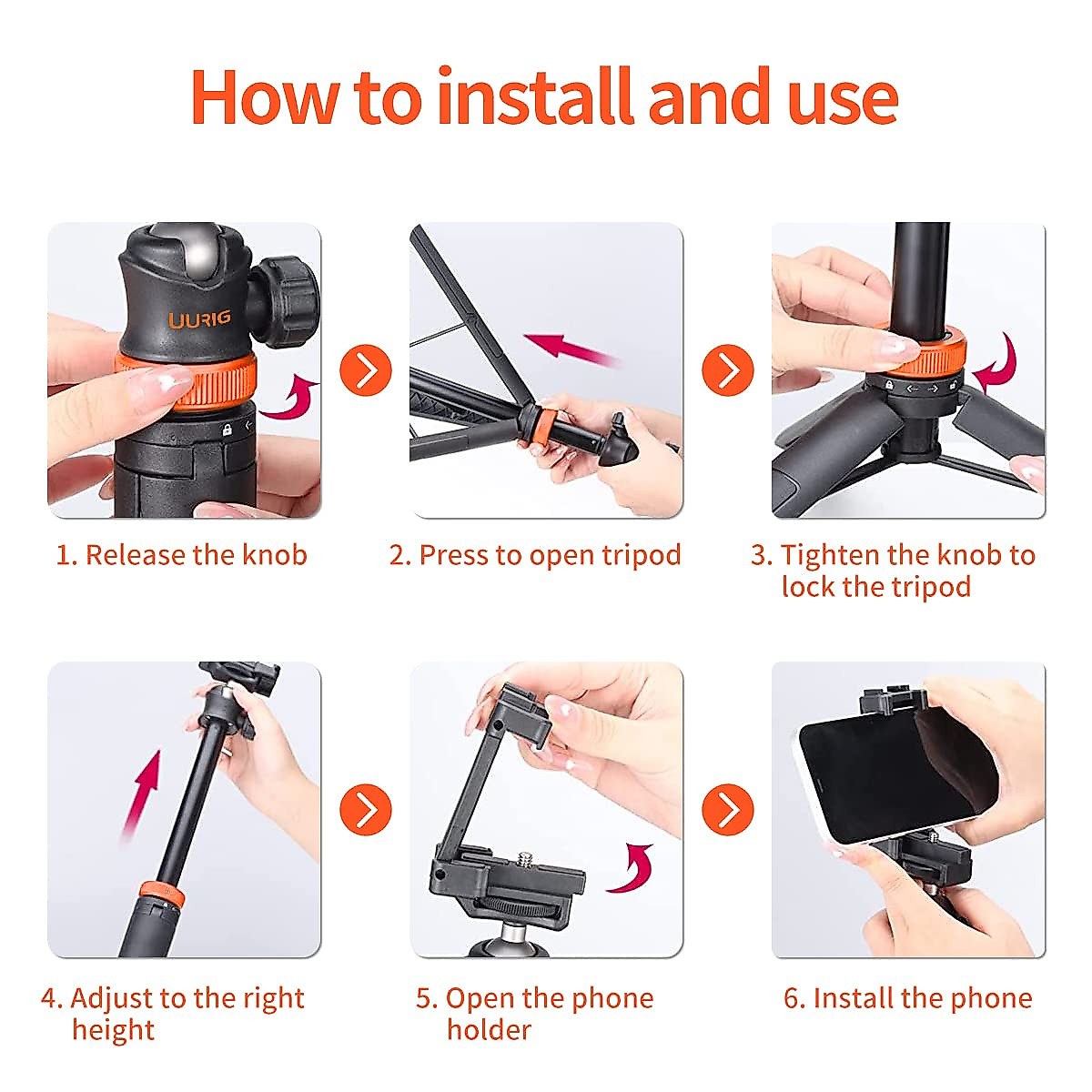 How to install and use

UURIG

1. Release the knob

2. Press to open tripod

3. Tighten the knob to lock the tripod

4. Adjust to the right height

5. Open the phone holder

6. Install the phone